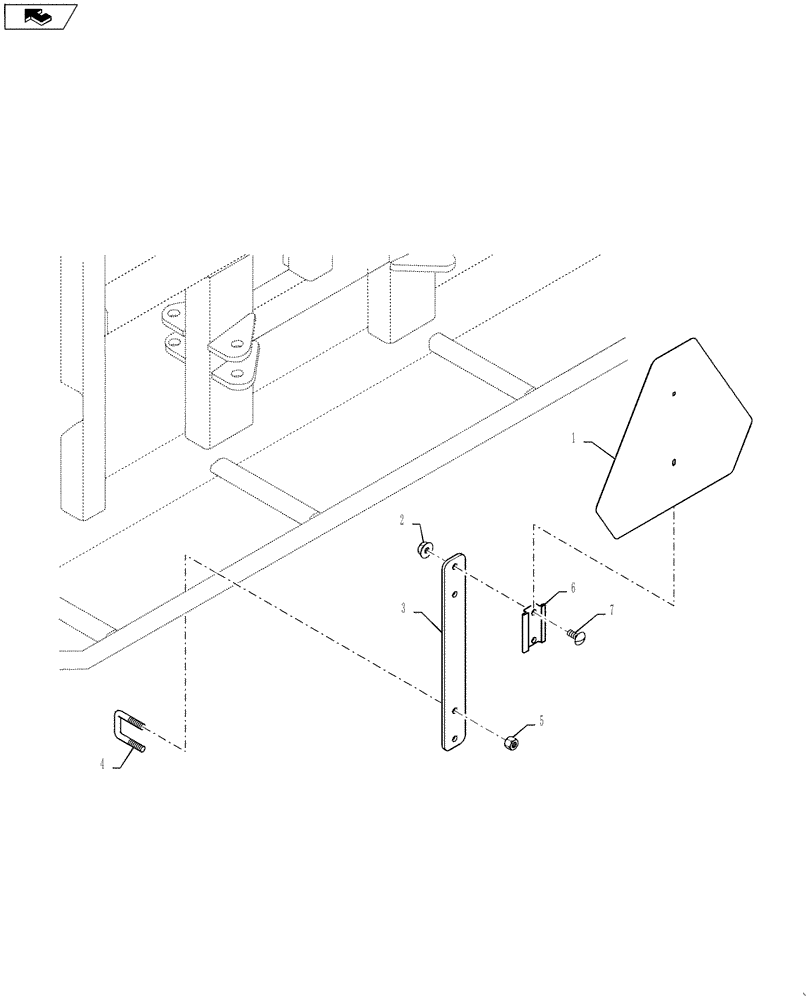 1
2
3
6
7
5
4