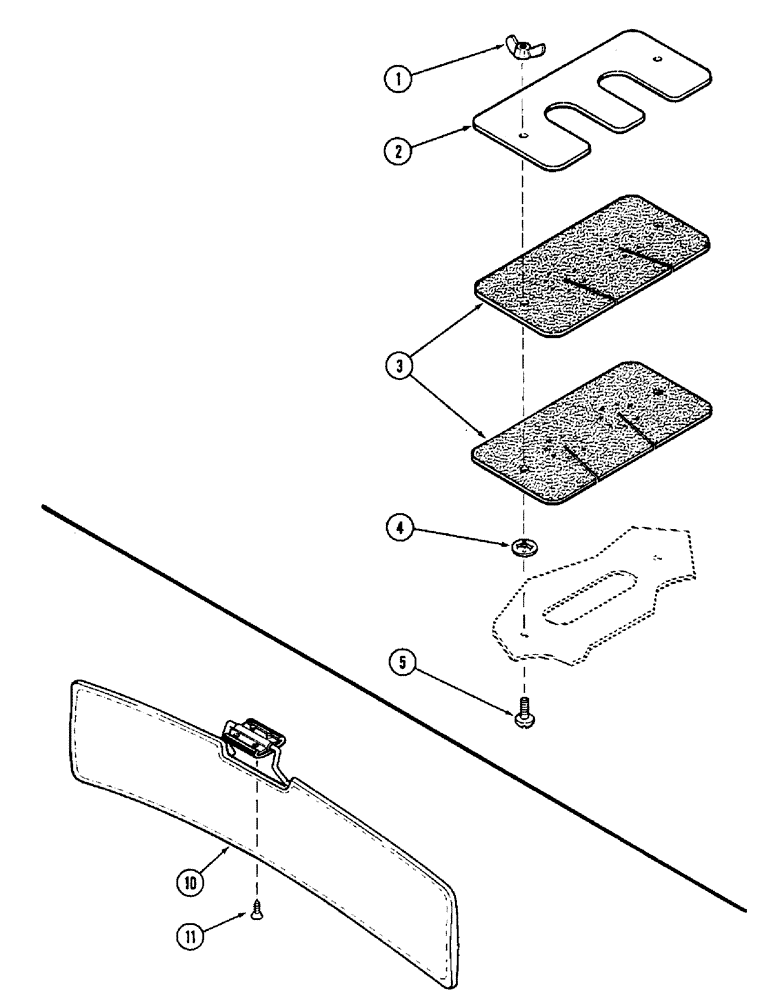 1
2
3
4
5
10
11