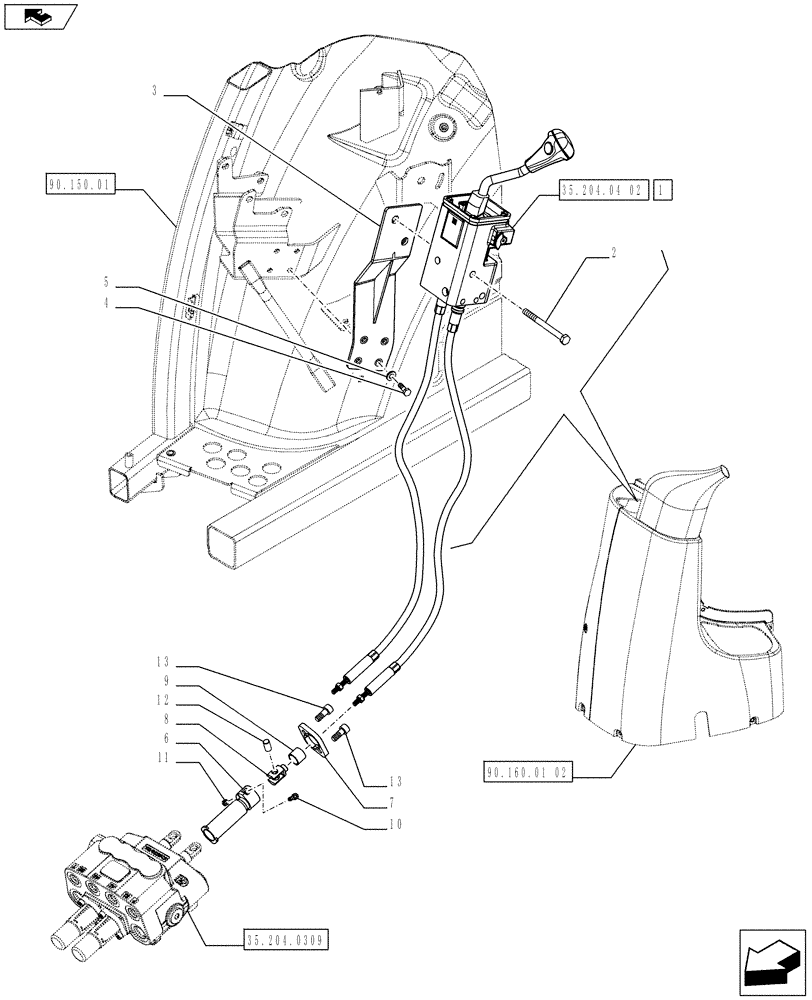 3
90.150.01
35.204.04 02 1
2
5
4
13
9
12
8
6
11
13
7
10
90.160.01 02
35.204.0309