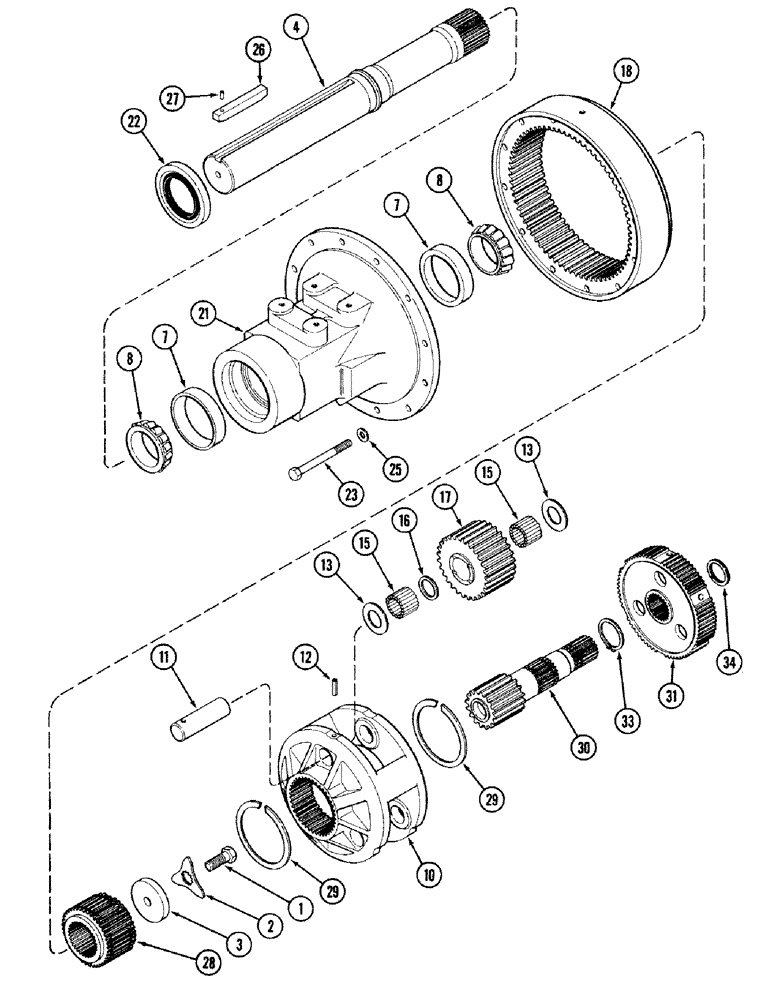 4
26
27
22
18
8
7
21
8
7
25
23
13
15
17
16
15
13
11
12
34
31
33
30
29
10
29
1
2
3
28