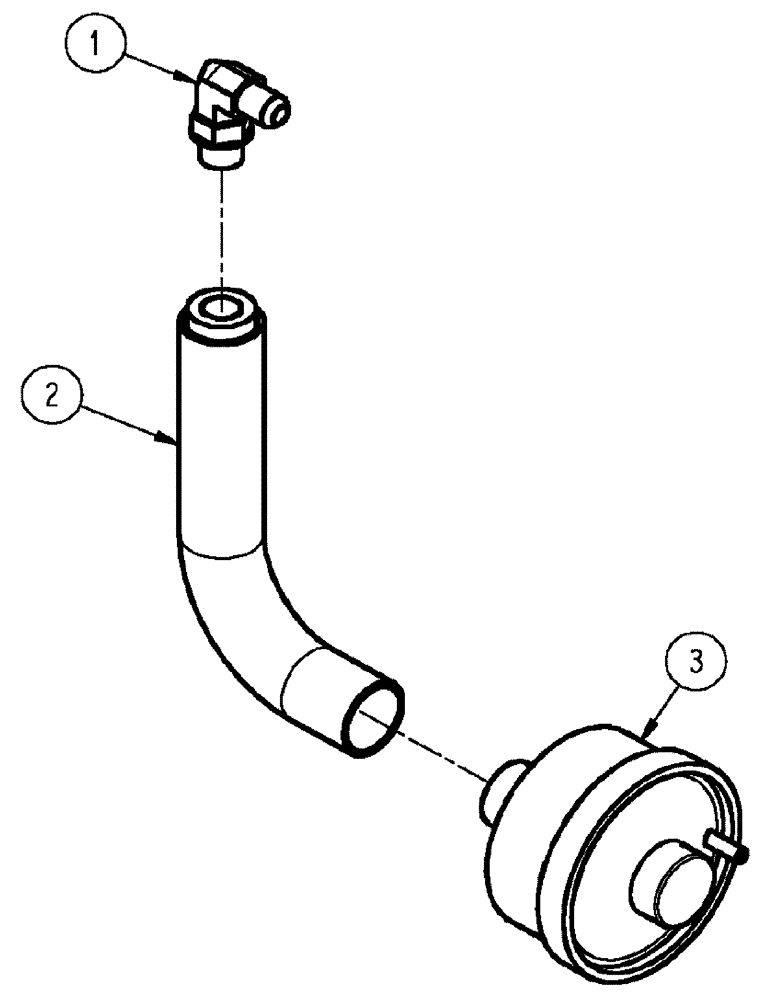 1
2
3