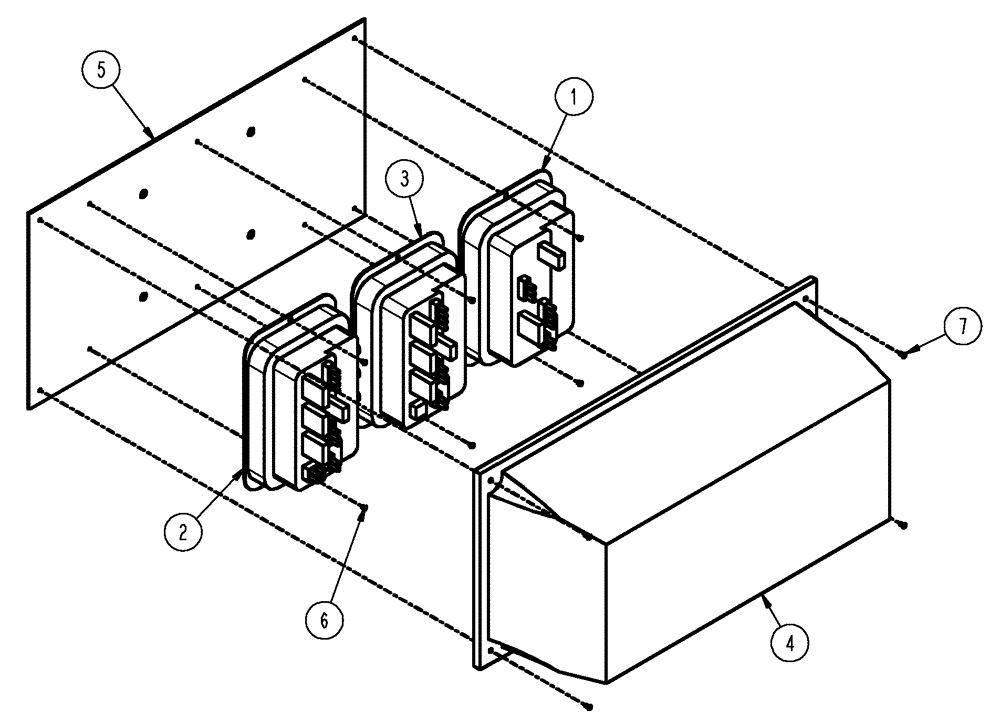 5
1
3
7
2
6
4