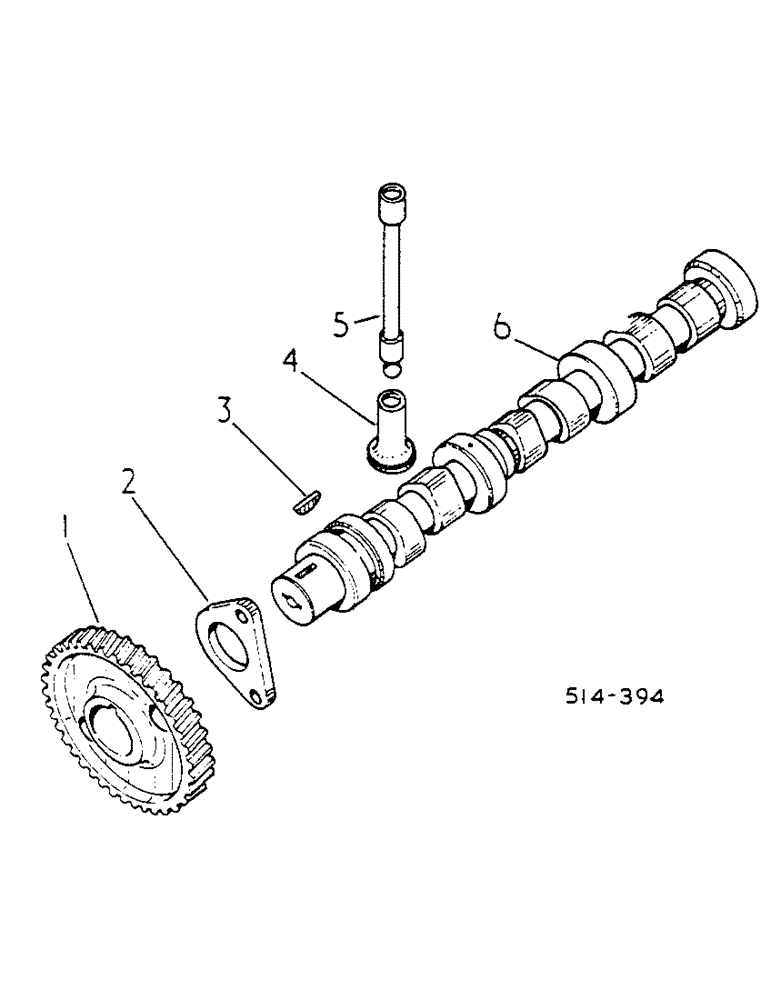 5
6
4
3
2
1
514-394