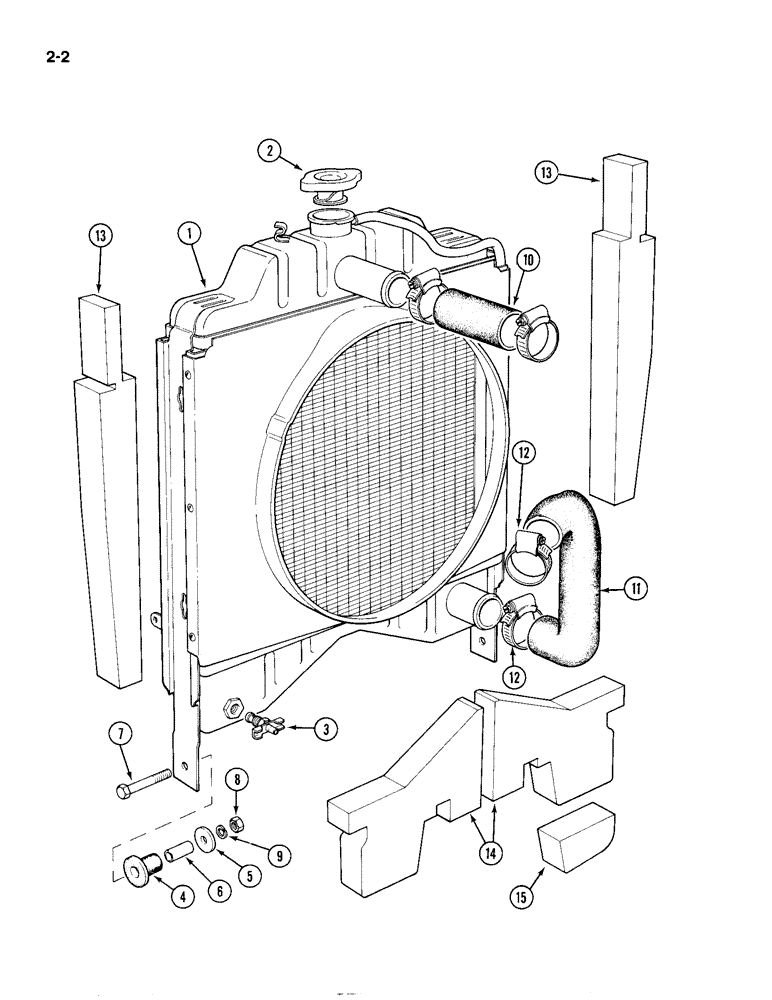 2-2

2
13
13
1
10
12
11
12
3
7
8
9
5
6
4
14
15