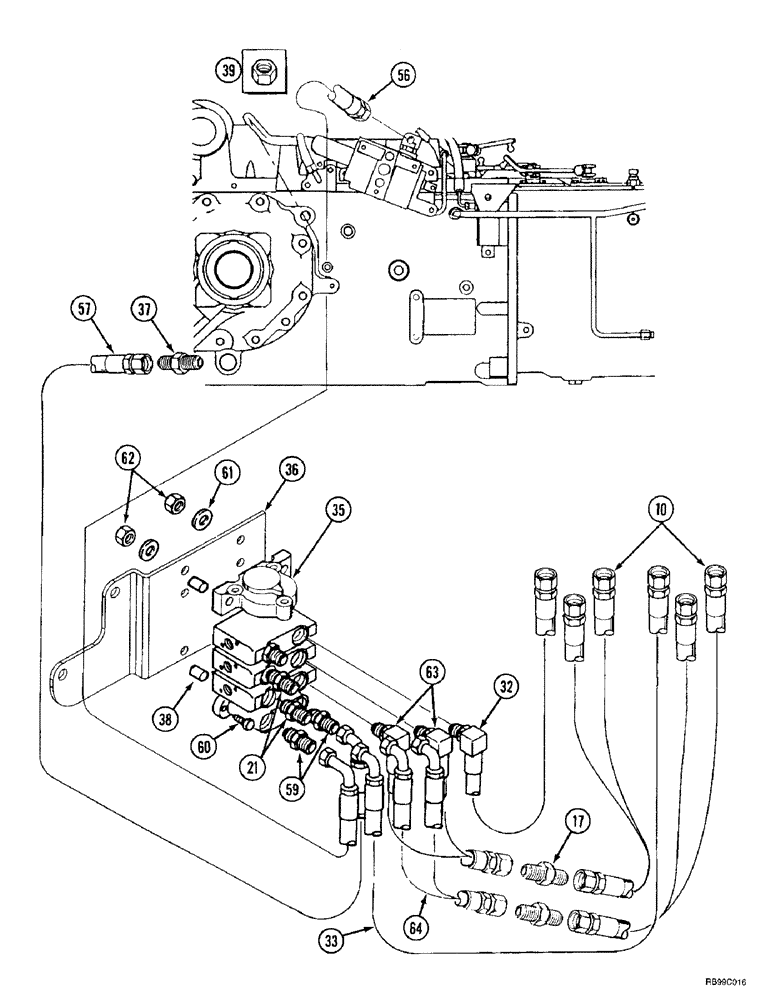 39
56
57
37
62
61
36
35
10
63
32
38
60
21
59
17
64
33
RB99C016