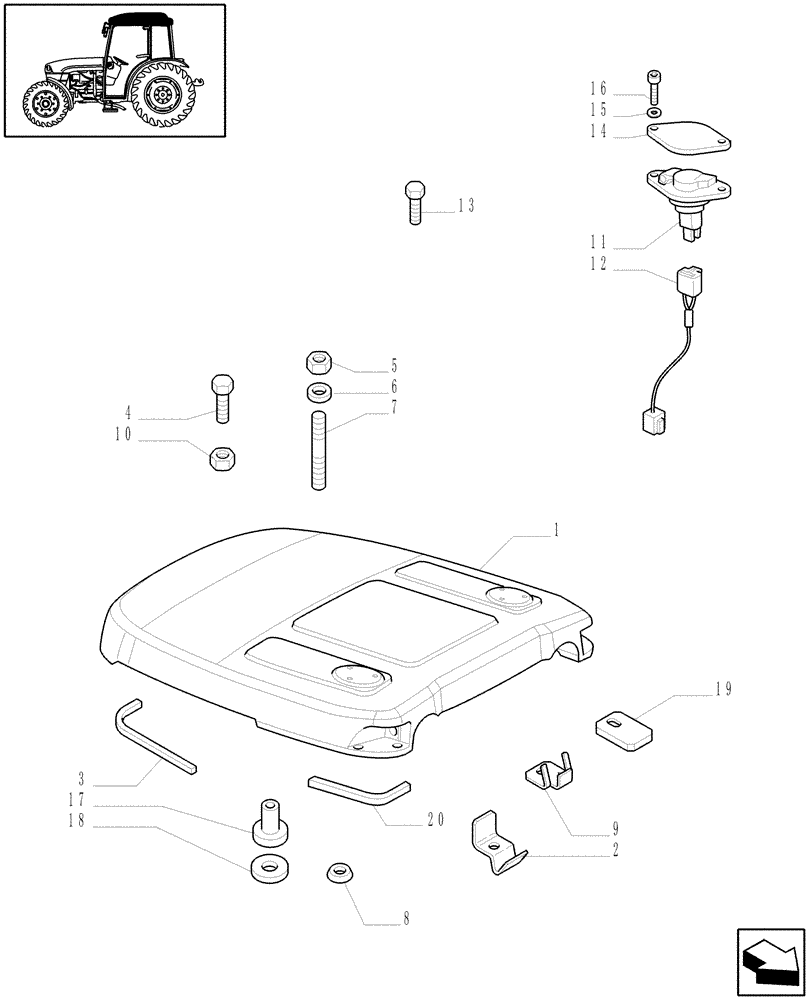 16
15
14
13
11
12
5
6
7
4
10
1
19
3
17
18
20
9
2
8