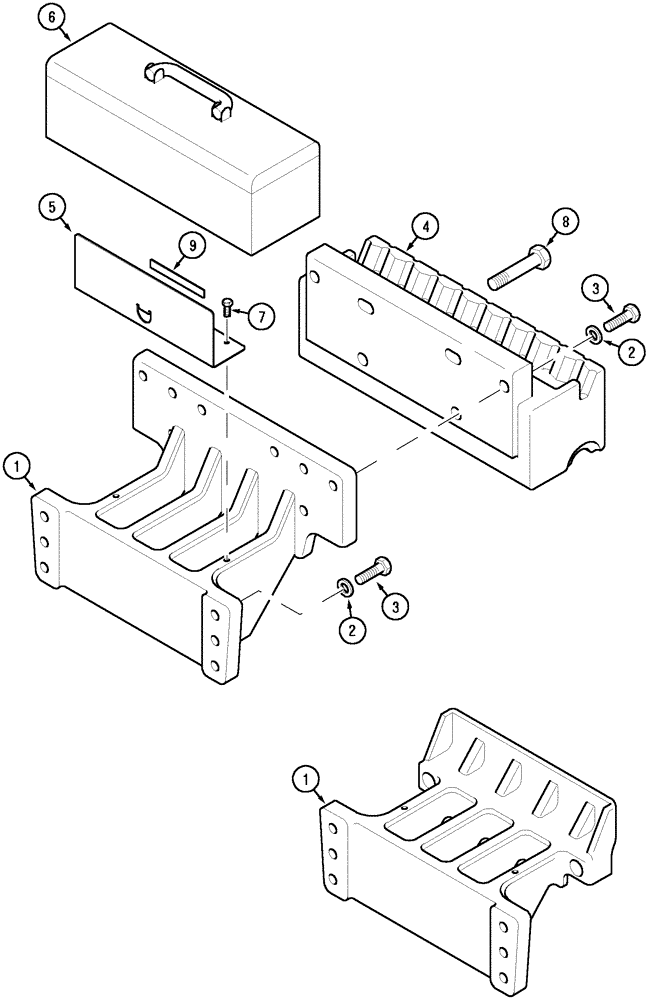 6
5
9
7
4
8
3
2
1
2
3
1