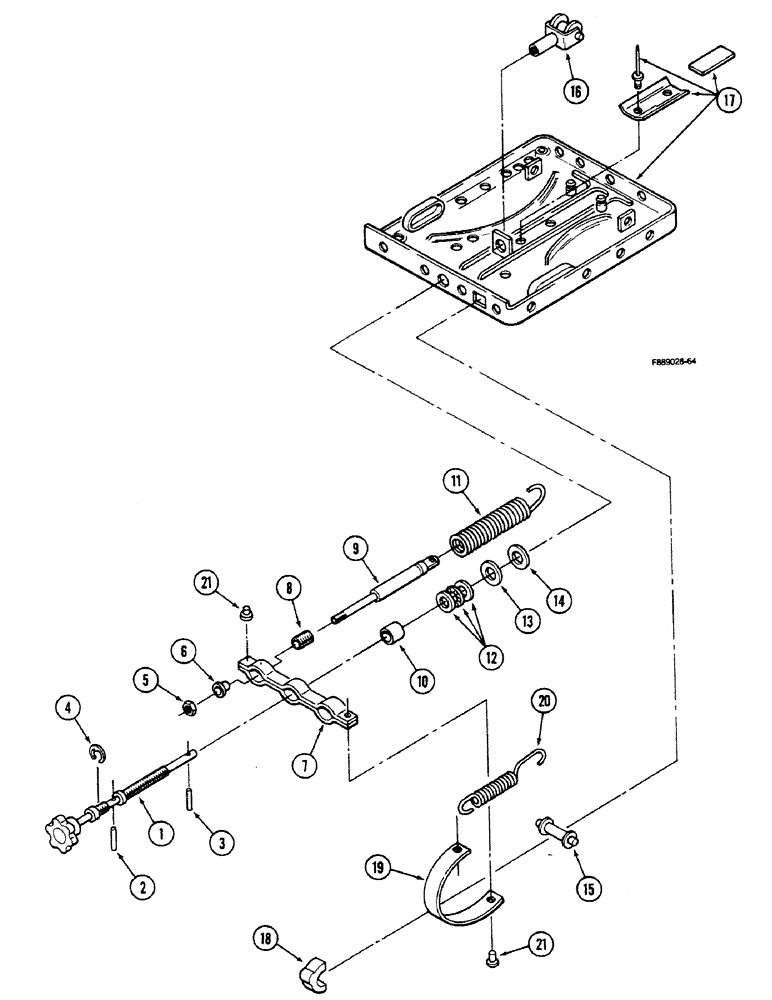 16
17
F889028-64
11
9
21
8
14
13
12
10
6
5
7
4
20
1
3
2
19
15
18
21