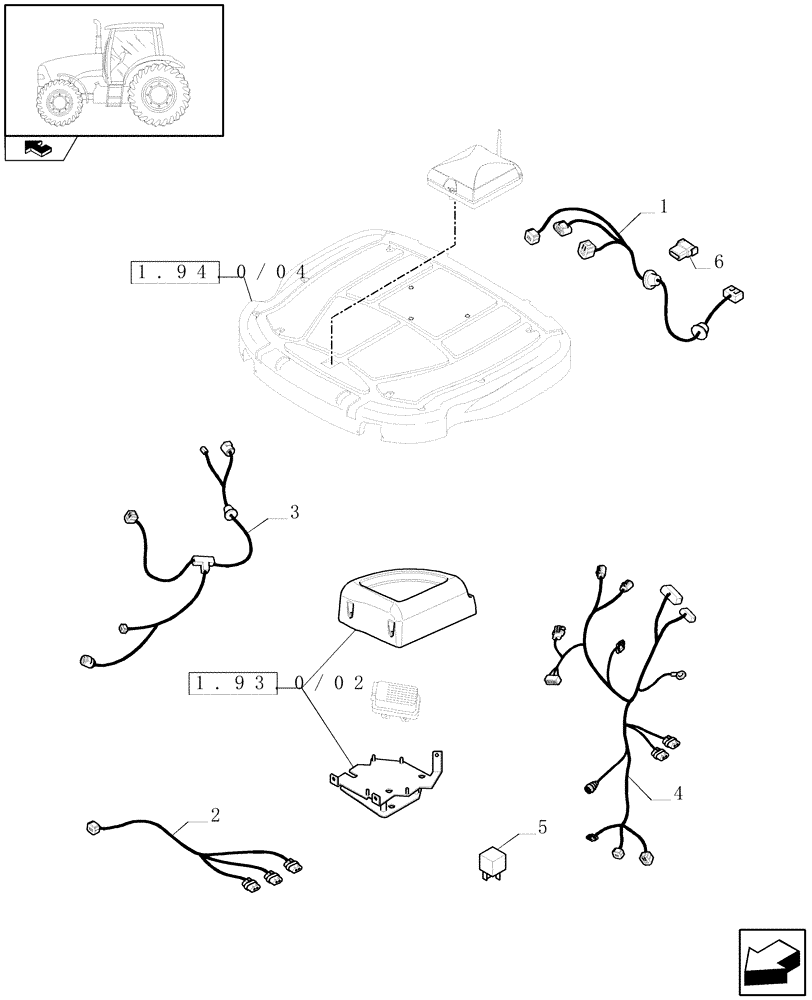 1

6

1.94.0/04

3

1.93.0/02

4

2

5