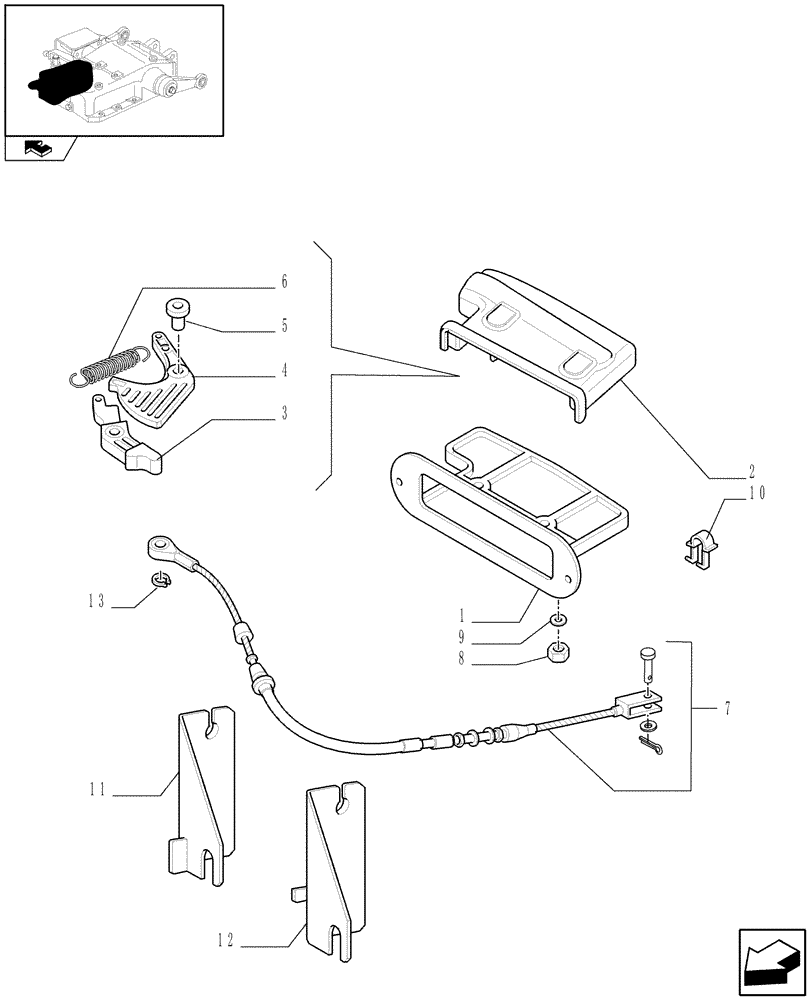 6
5
4
3
2
10
13
1
9
8
7
11
12