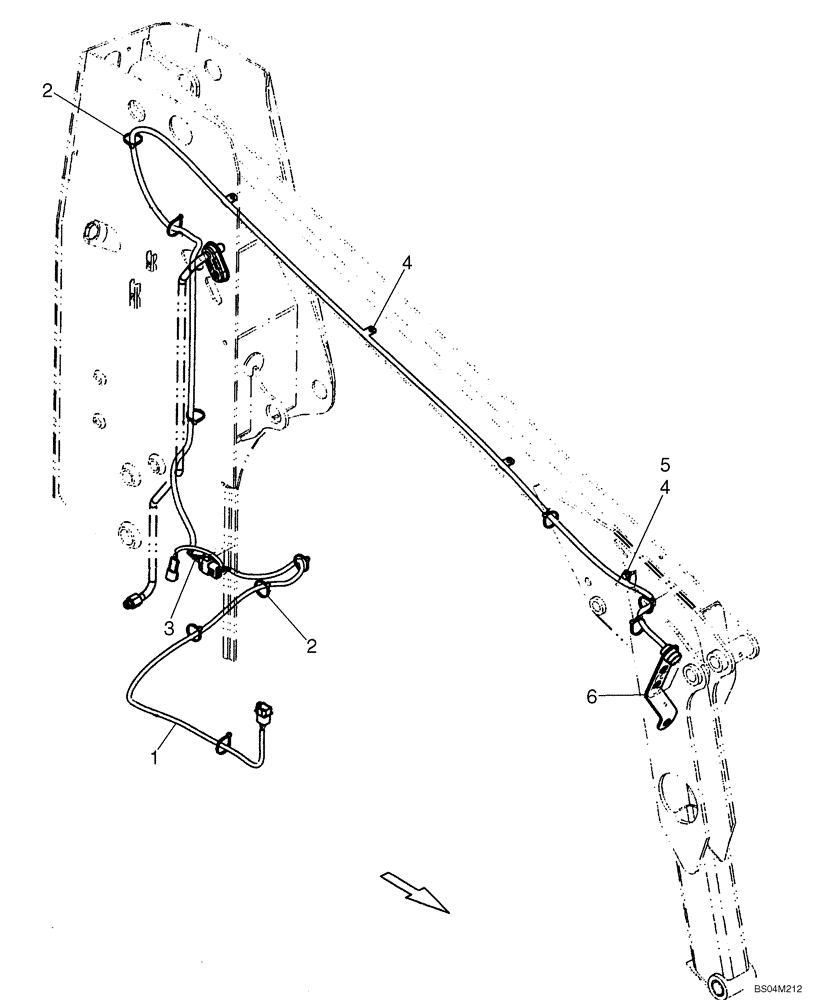 2
4
5
4
3
2
6
1
BS04M212