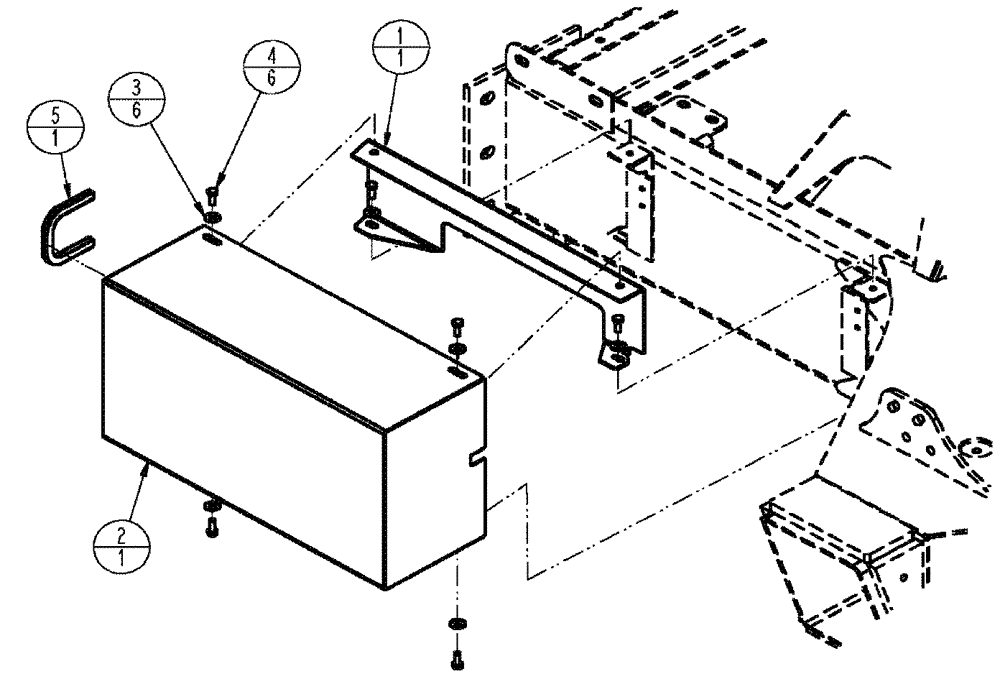 5
1

3
6

4
6

1
1

2
1