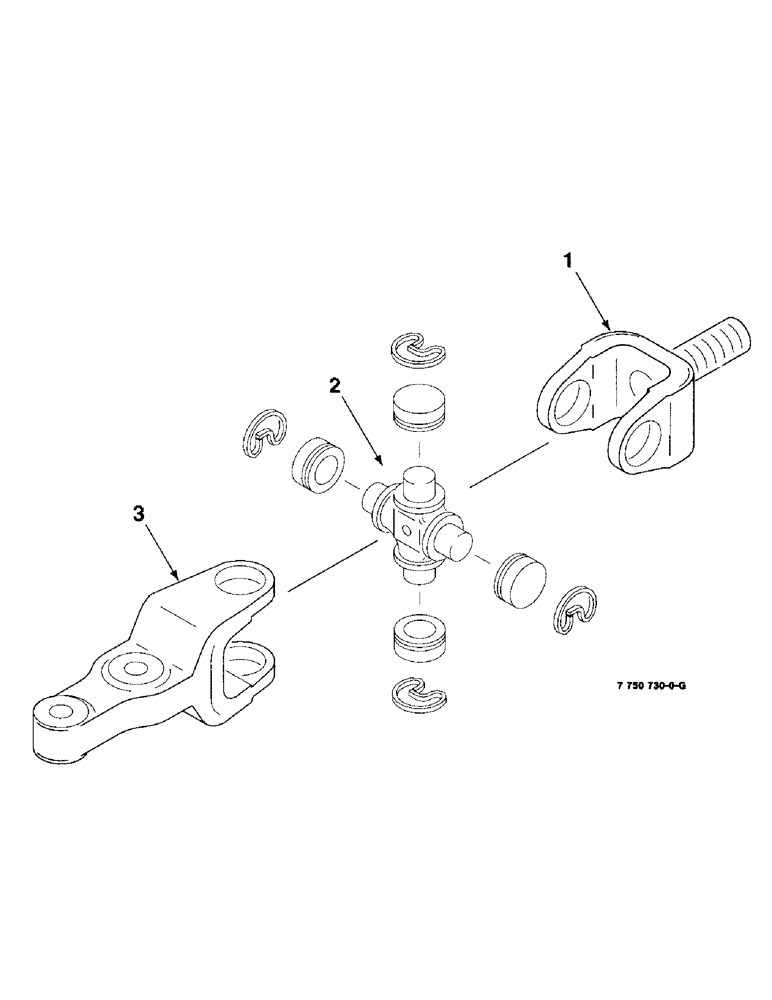 1

2

3

7 750 730-0-G