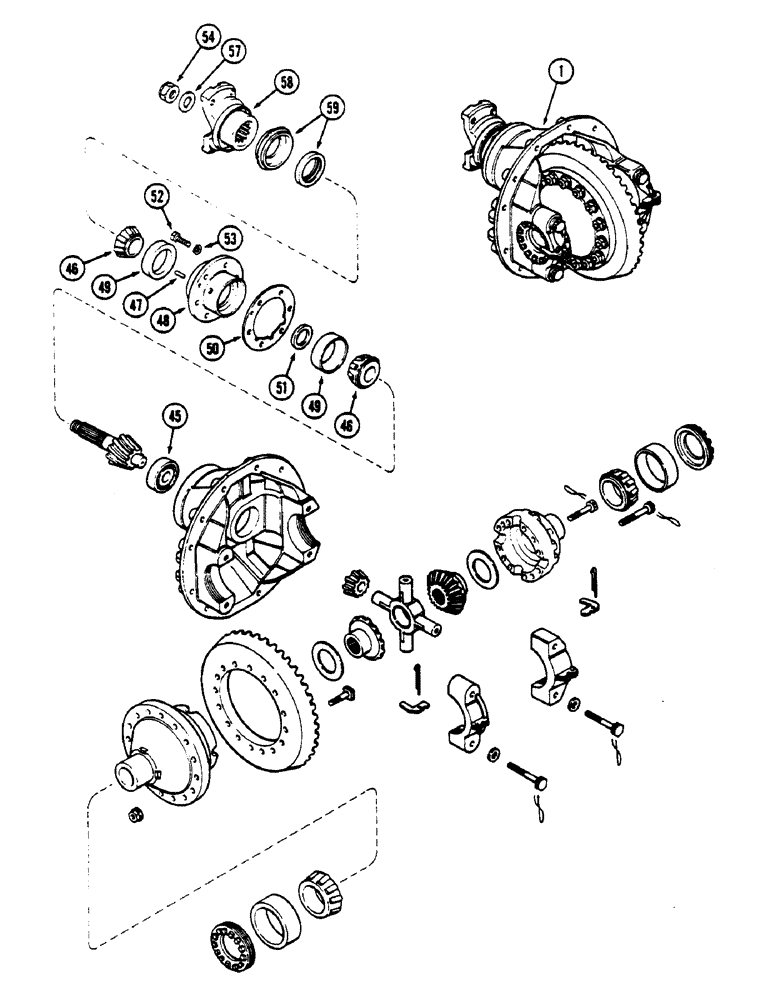 54
57
58
59
1
52
53
46
49
47
48
50
51
49
46
45