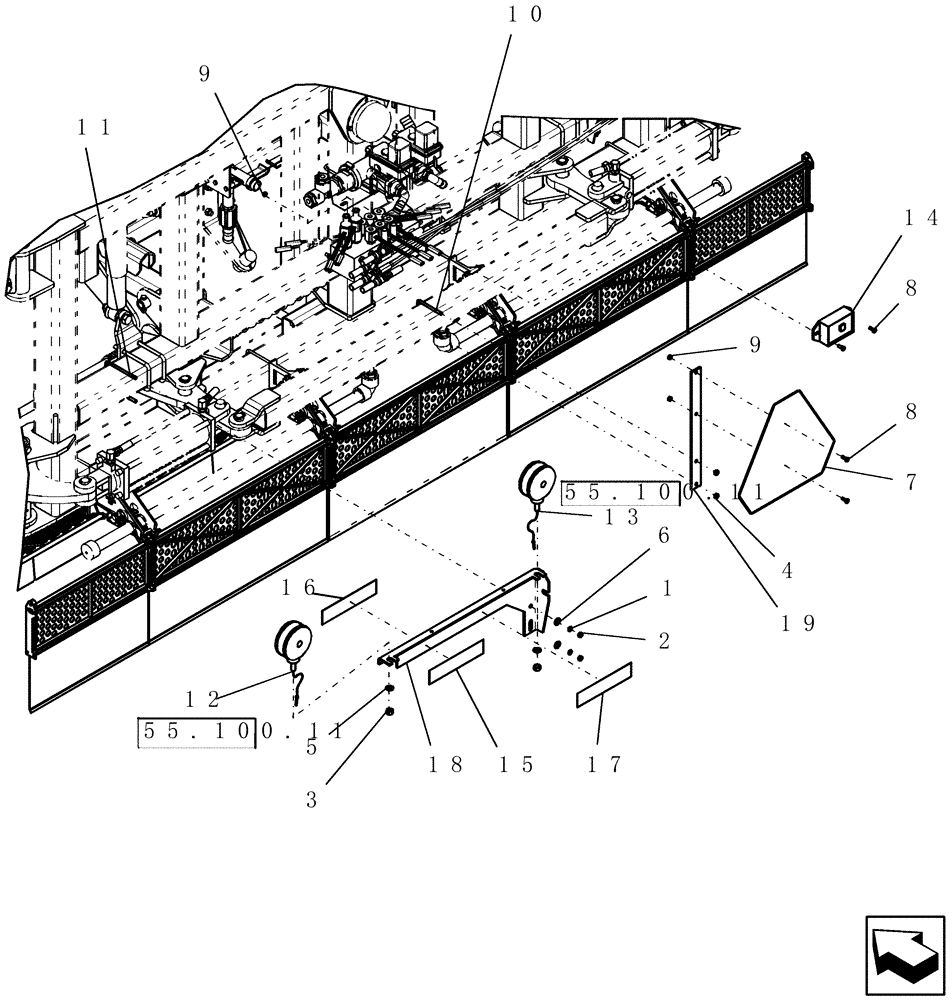 10
9
11
14
8
9
8
7
55.100.11
13
4
19
6
1
2
16
12
55.100.11
5
3
18
15
17