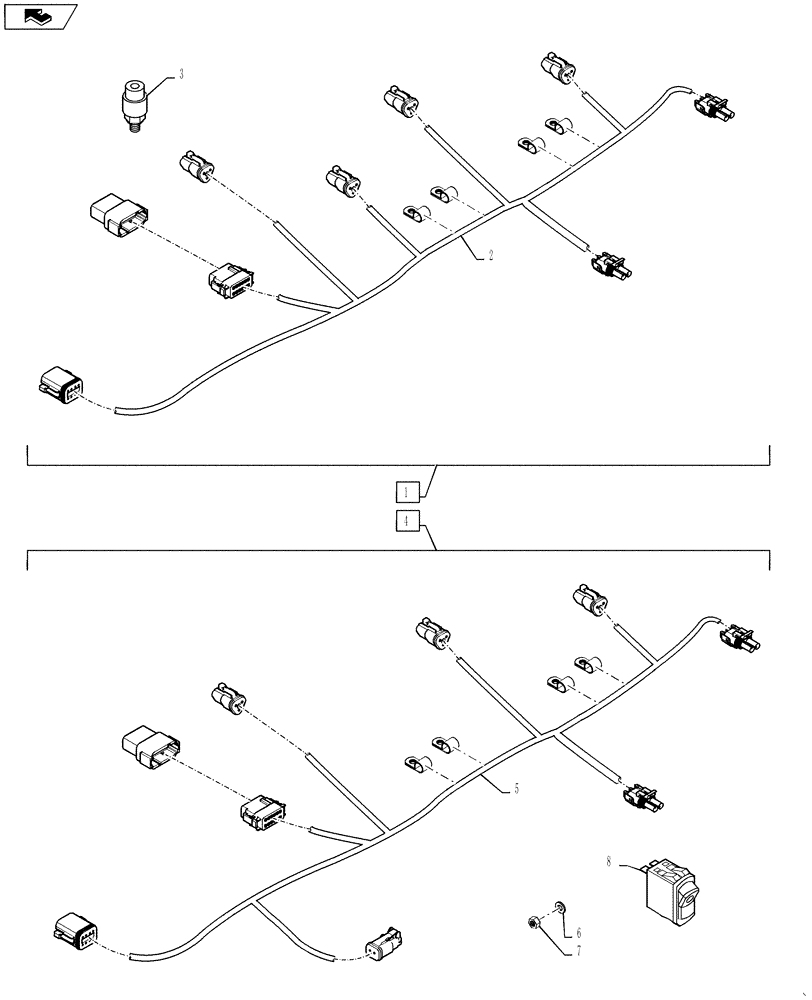 3

2

1

4

5

8

6

7