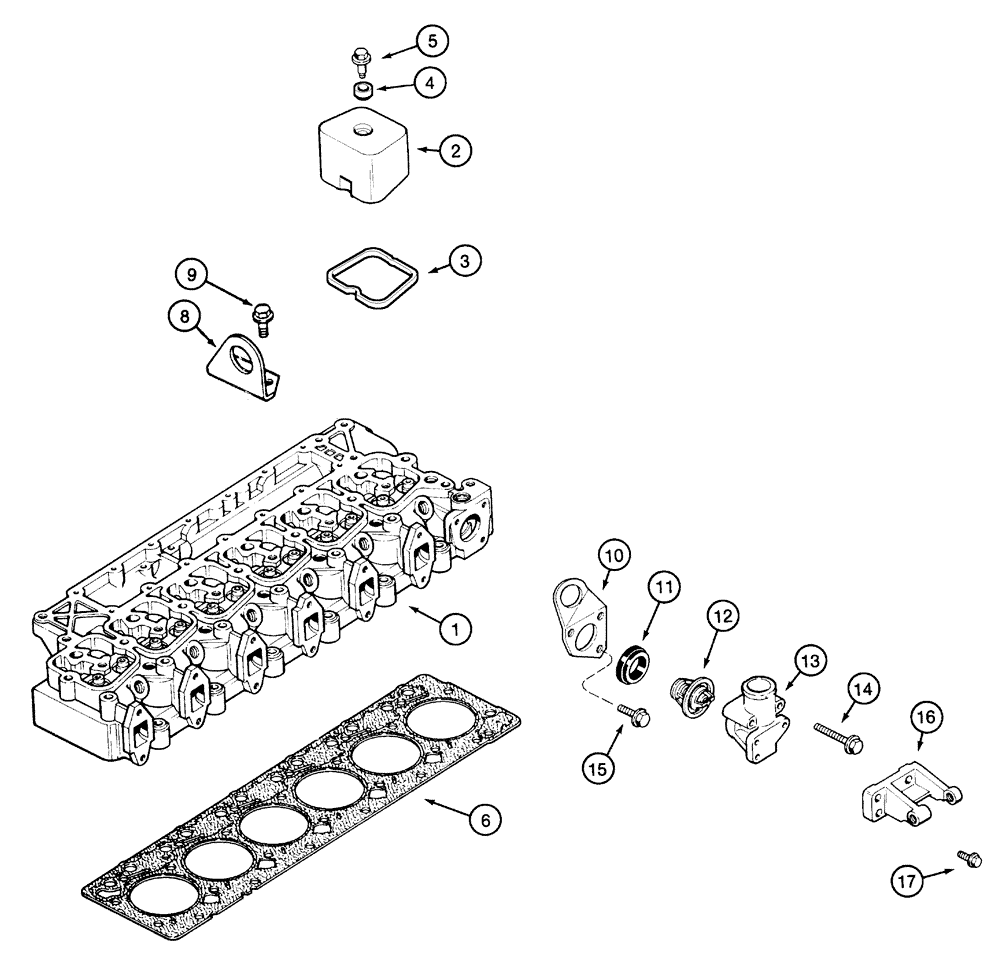 5
4
2
3
9
8
1
10
11
12
13
14
16
15
6
17