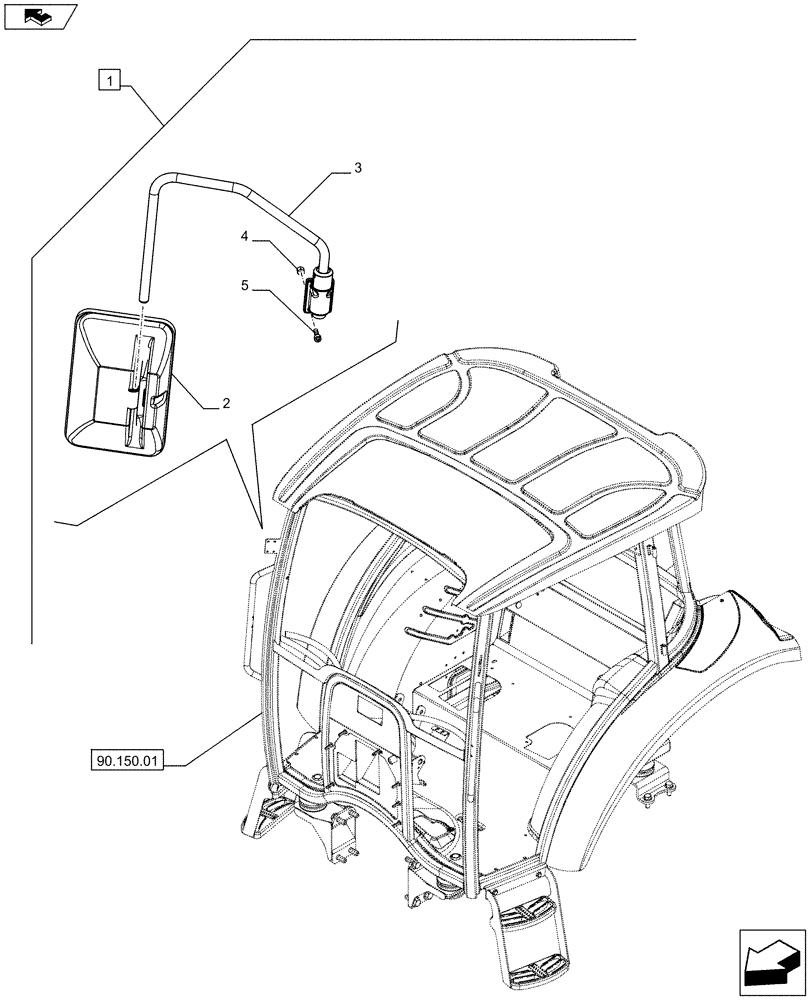 1

3

4

5

2

90.150.01