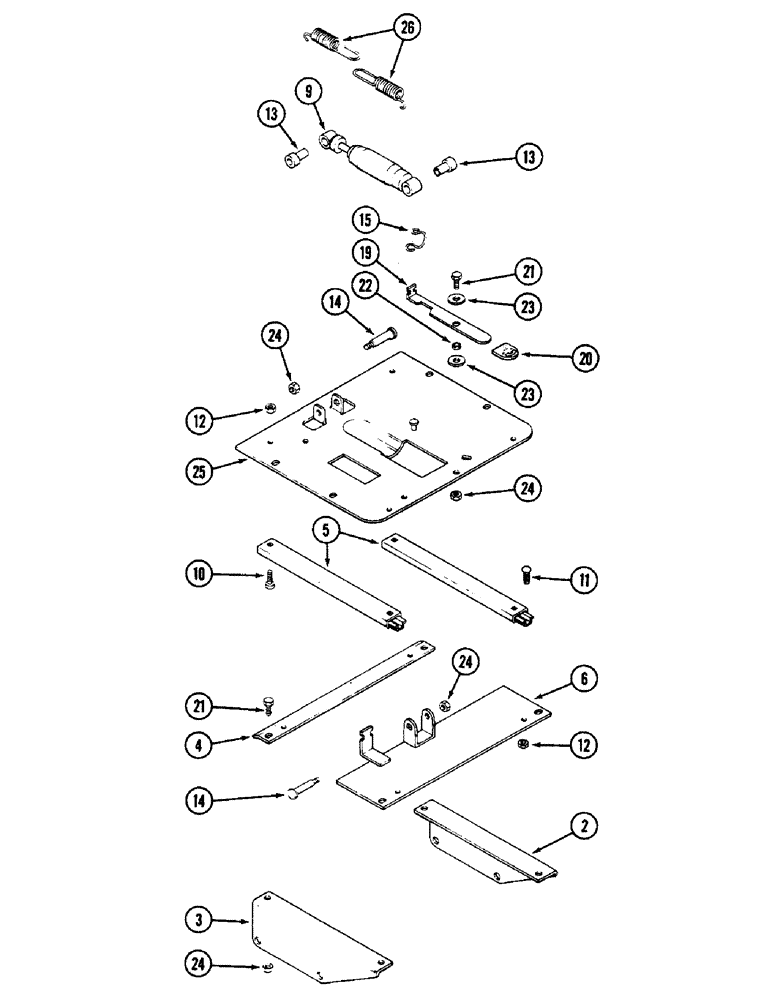 26
9
13
13
15
19
21
22
23
14
20
24
23
12
25
24
5
10
11
24
6
21
4
12
14
2
3
24