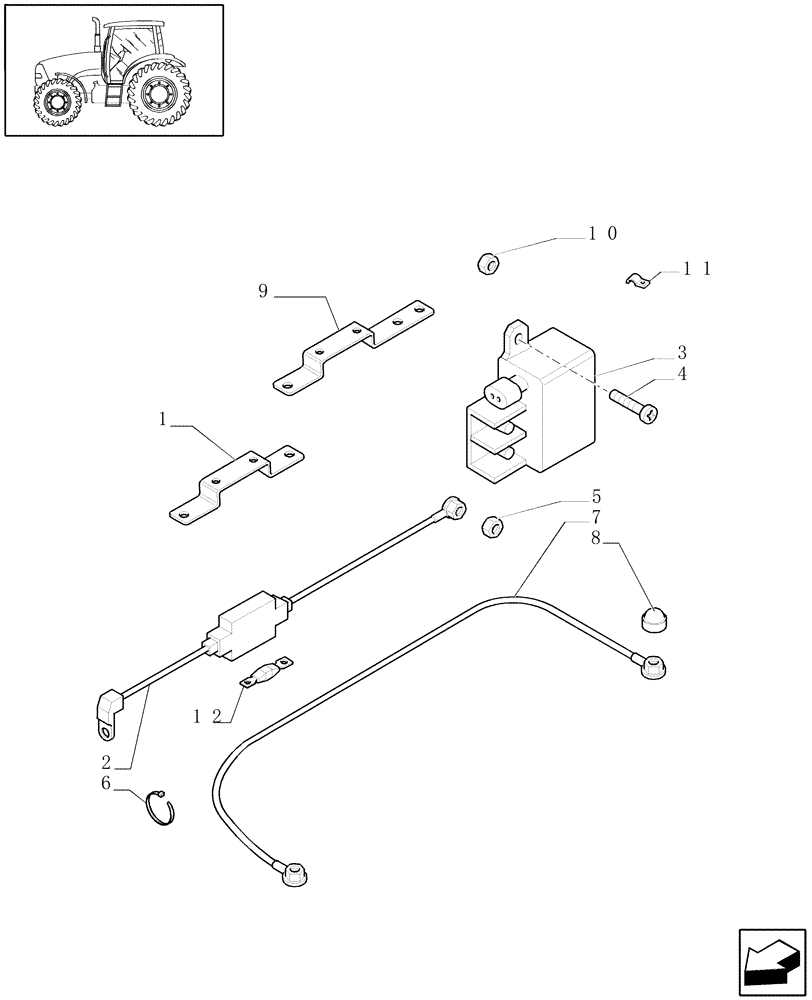 10
11
9
3
4
1
5
7
8
12
2
6