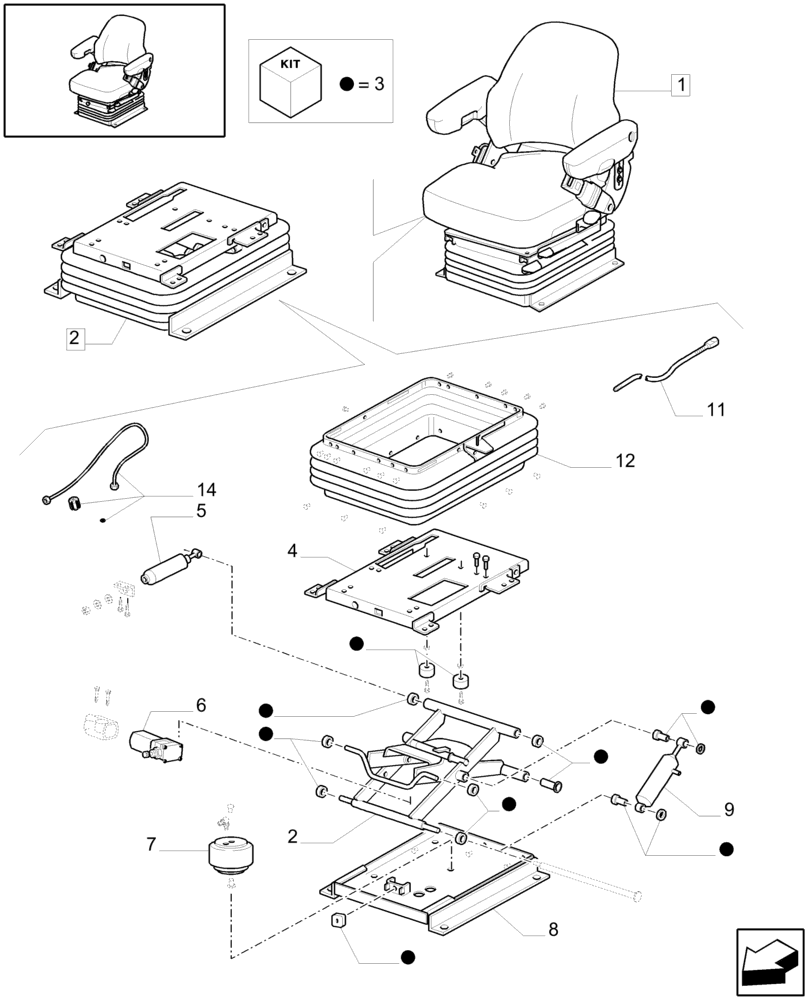 KIT

● = 3

1

2

11

12

14

5

4

6

9

2

7

8