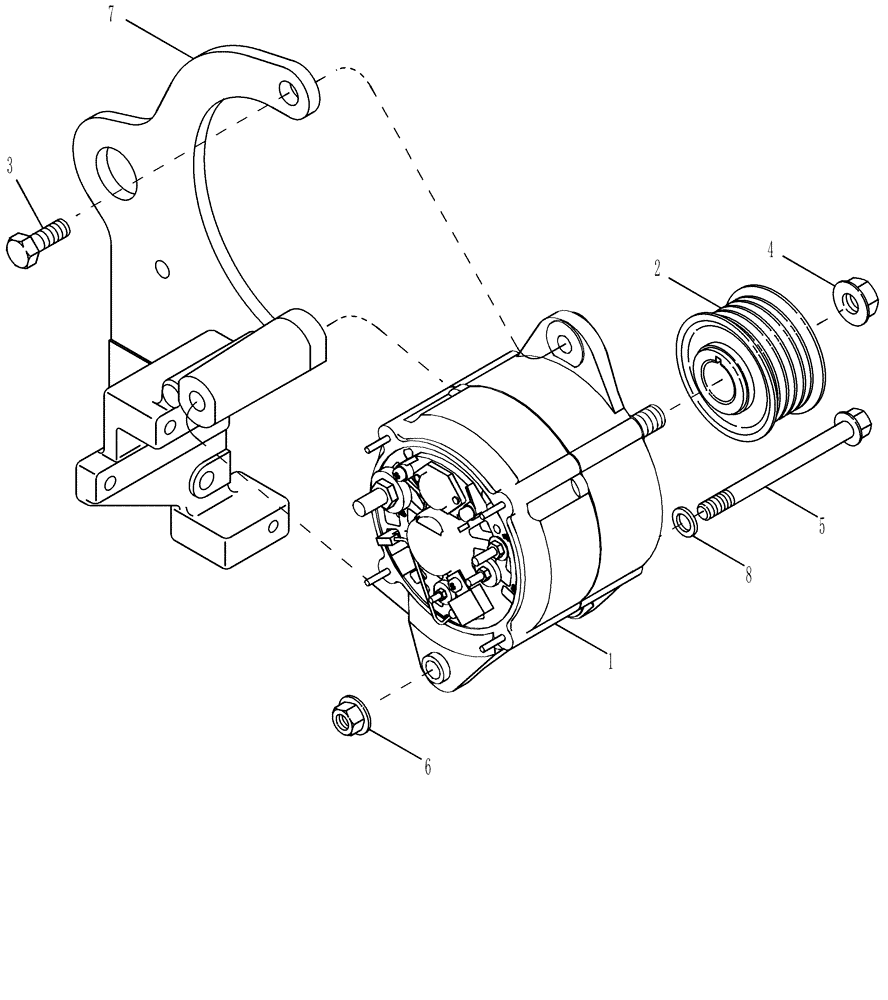 7
3
2
4
5
8
1
6