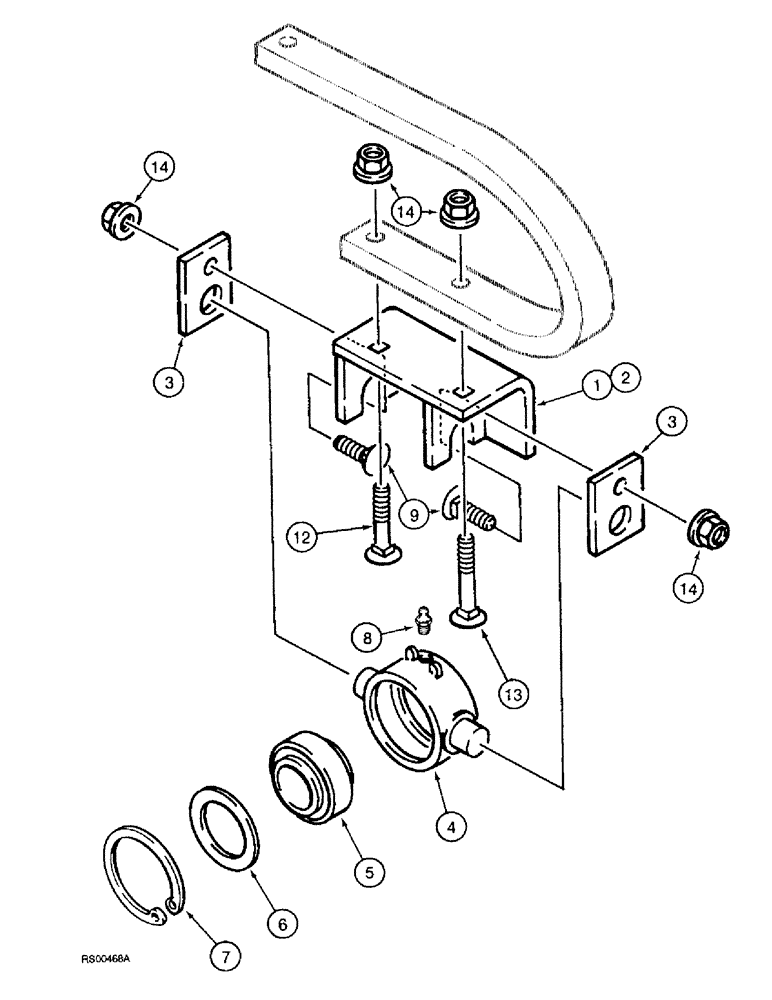 14
14
3
1
2
3
9
12
14
8
13
4
5
6
7
RS00468A