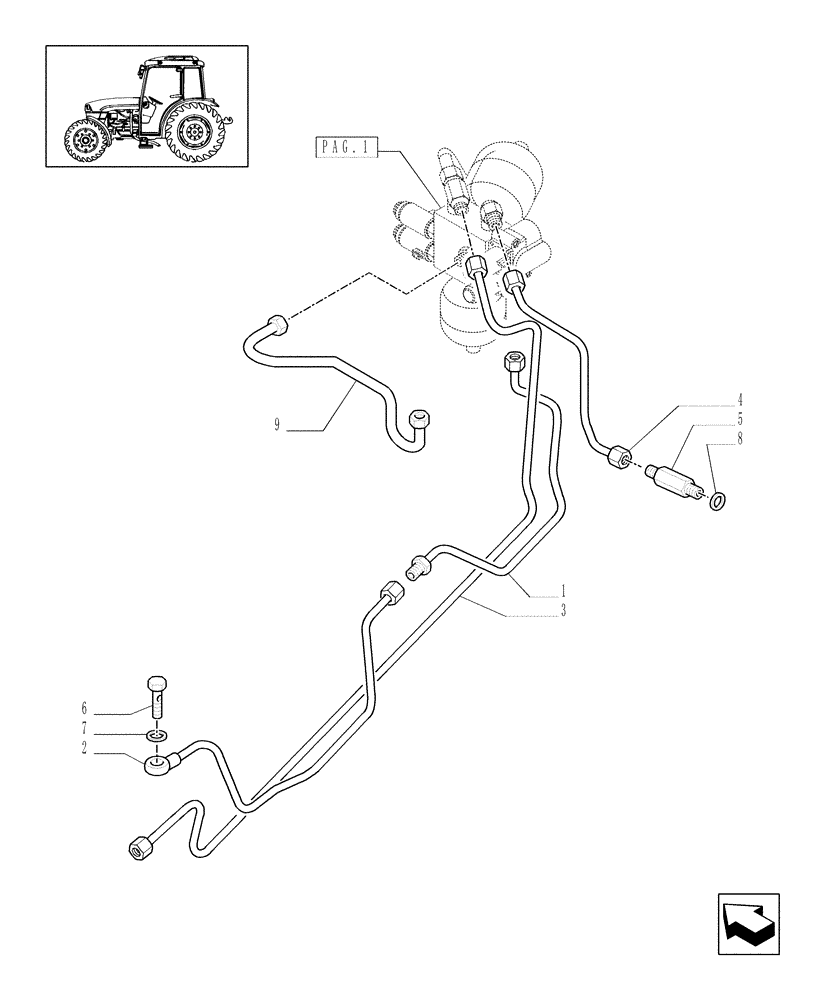 PAG. 1

9

4
5
8

1
3

6
7
2