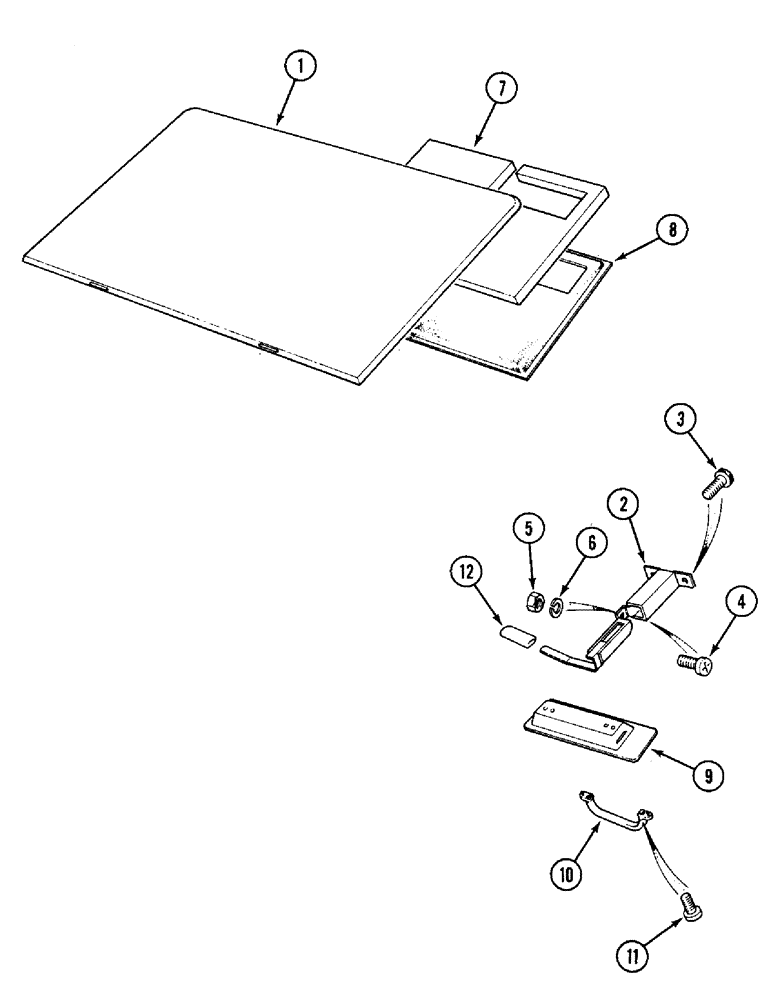 1
7
8
3
2
5
6
12
4
9
10
11