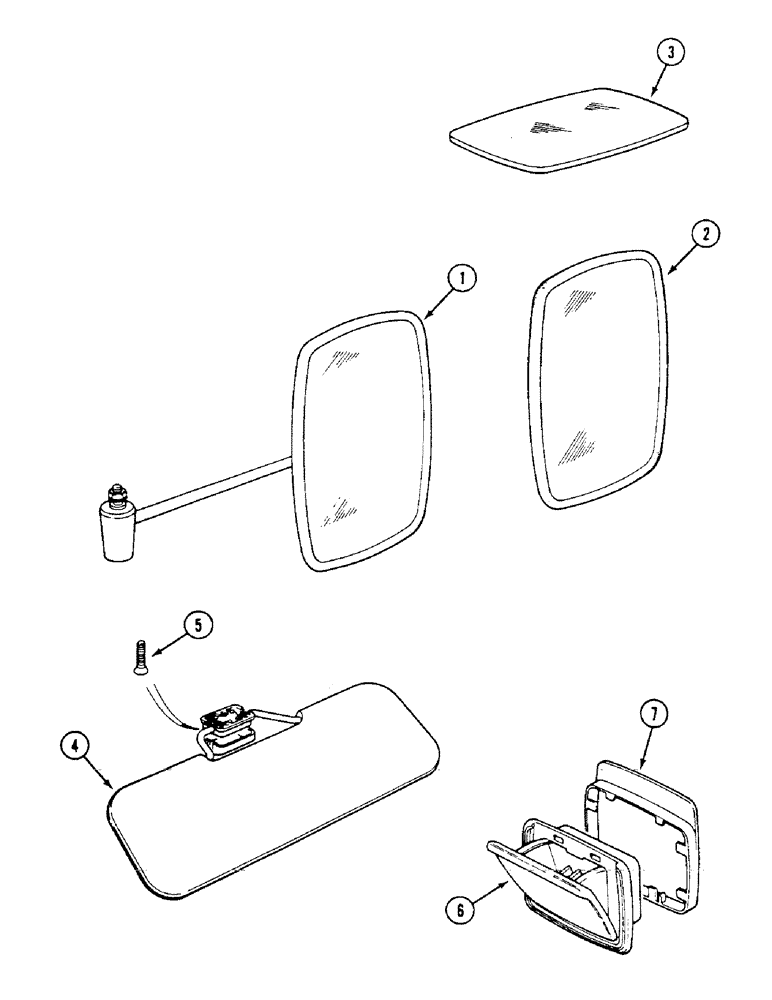 3
2
1
5
4
7
6