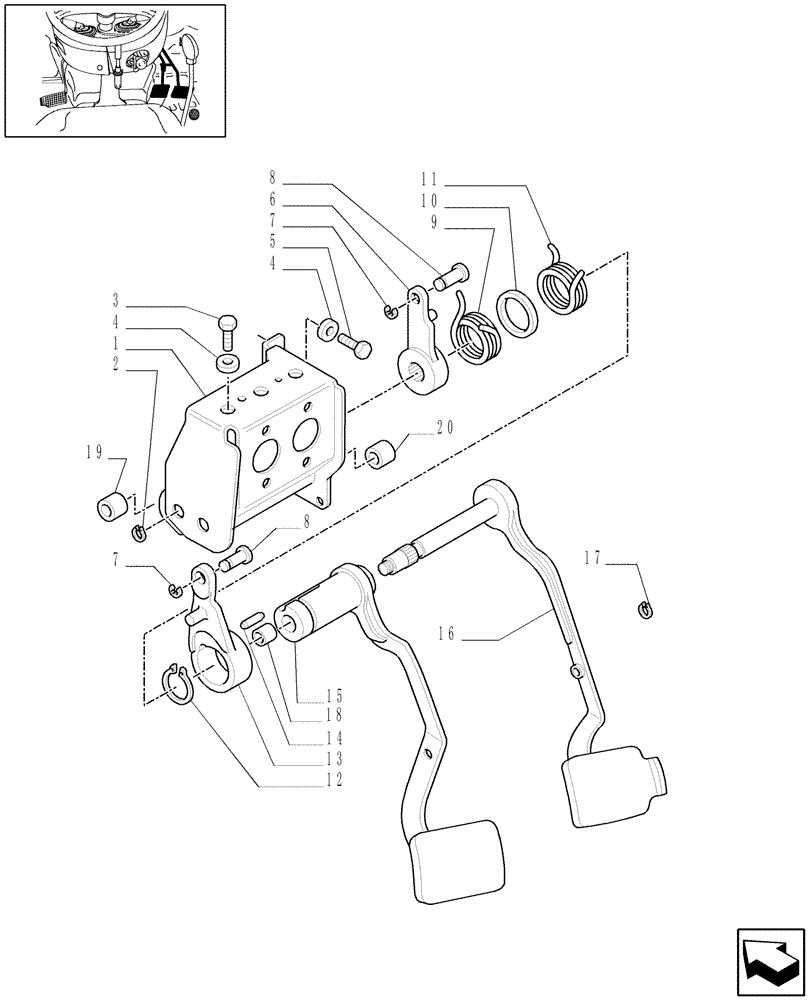 8
6
7
5
4
11
10
9
3
4
1
2
19
20
8
7
17
16
15
18
14
13
12