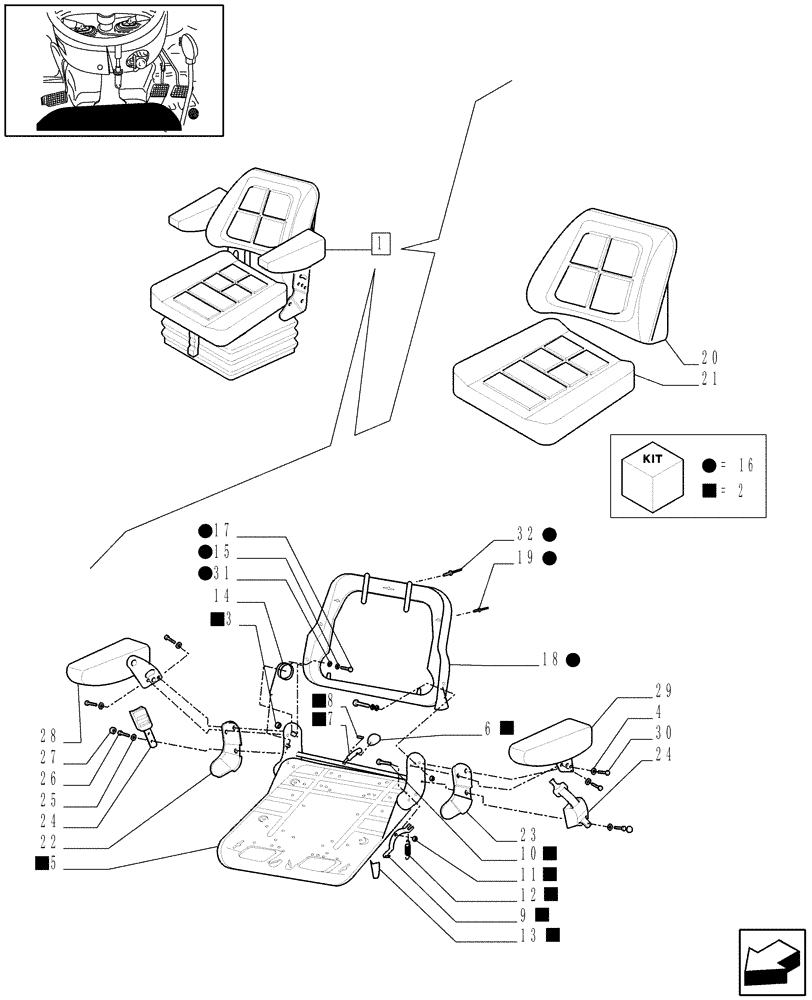 1

20
21

KIT
● = 16
■ = 2

●17
●15
●31
14
■3
32 ●
19 ●
18 ●
■8
■7
6 ■
29
4
30
24
28
27
26
25
24
22
■5
23
10 ■
11 ■
12 ■
9 ■
13 ■