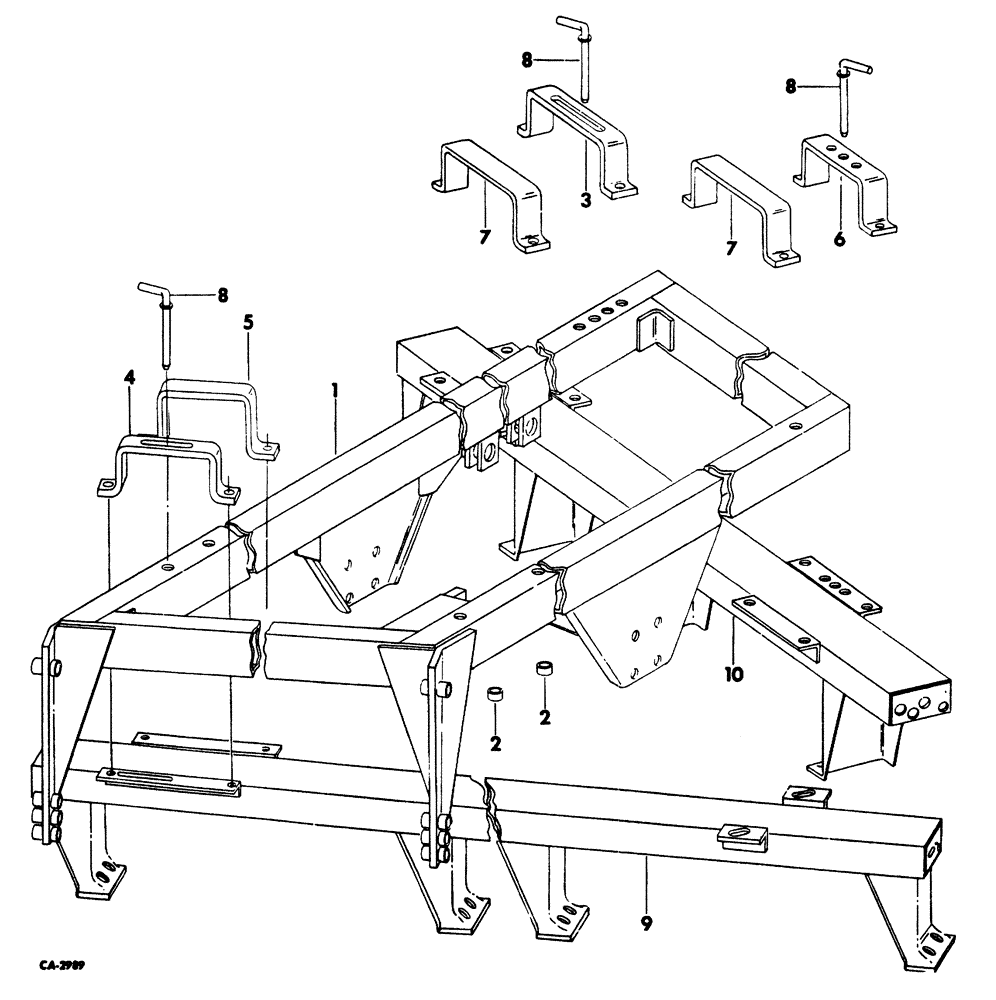 8
8
3
7
7
6
8
5
4
1
10
2
2
9
CA-2989