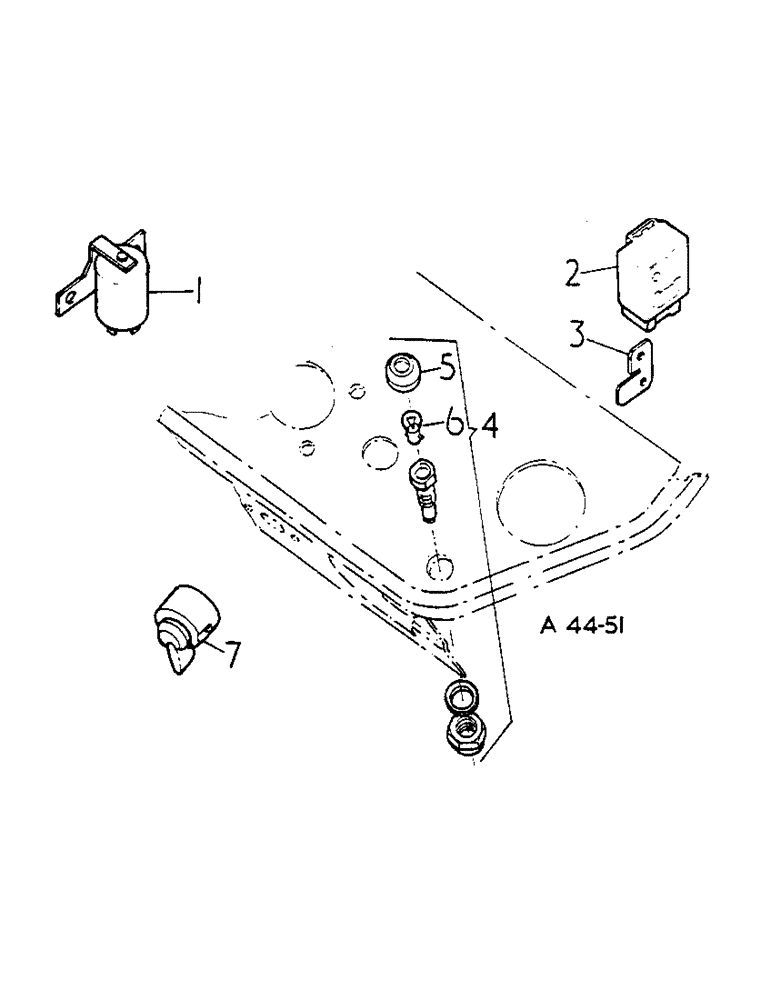 1
2
3
5
6
4
7
A 44-51