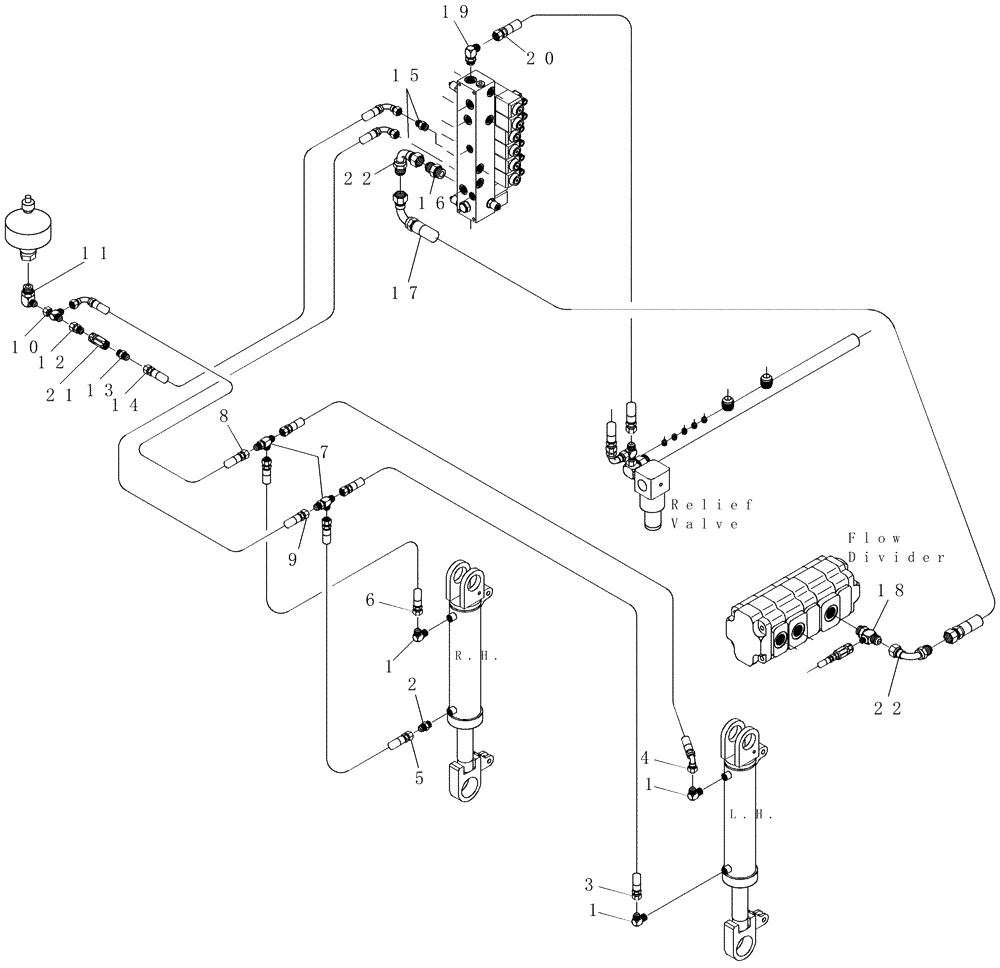 19
20
15
22
16
17
11
10
12
21
13
14
8
7
9
Relief Valve
Flow Divider
18
22
6
1
R.H.
2
5
4
1
L.H.
3
1