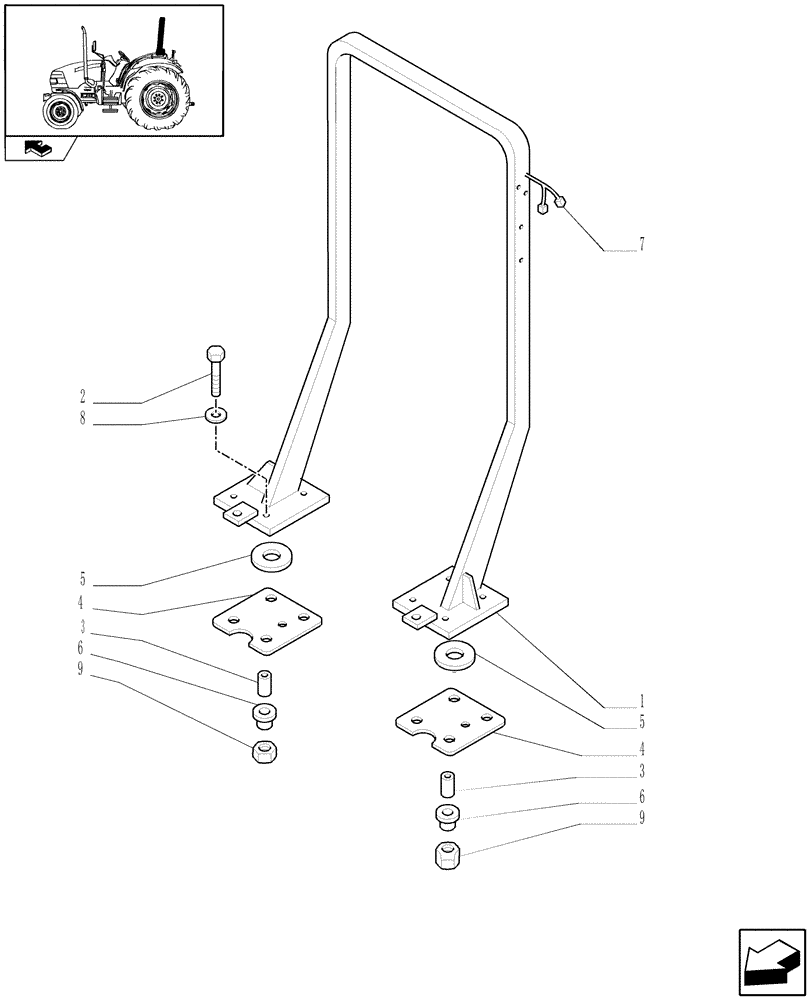 7
2
8
5
4
3
6
9
1
5
4
3
6
9