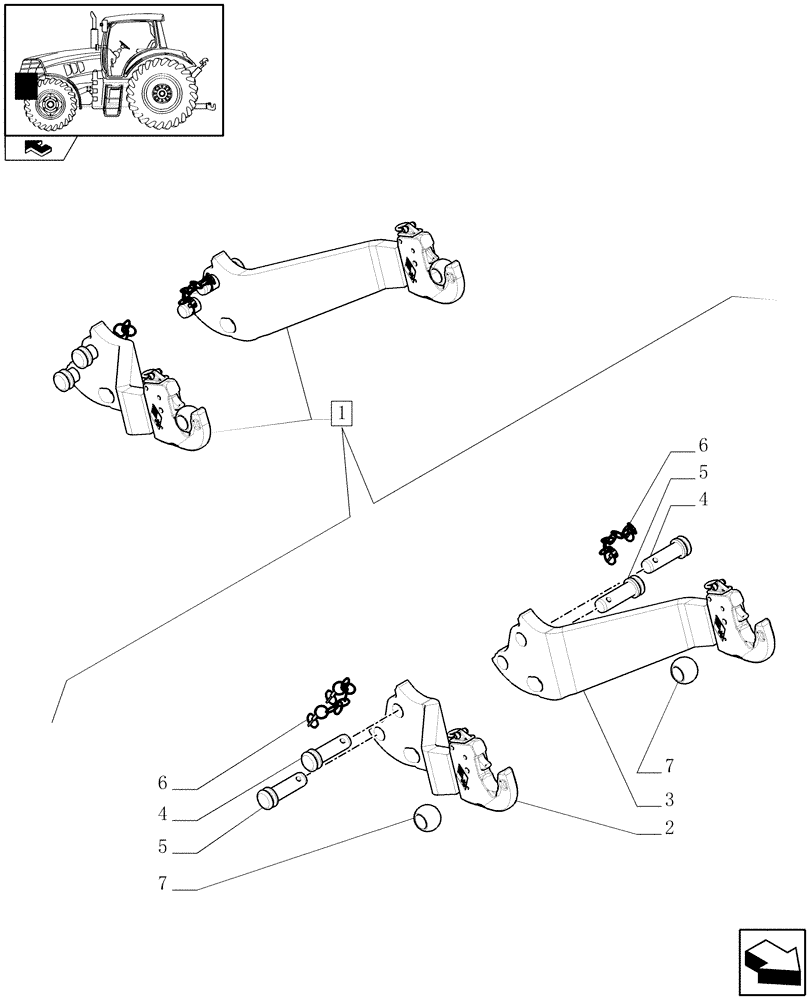 1
6
5
4
7
3
2
6
4
5
7