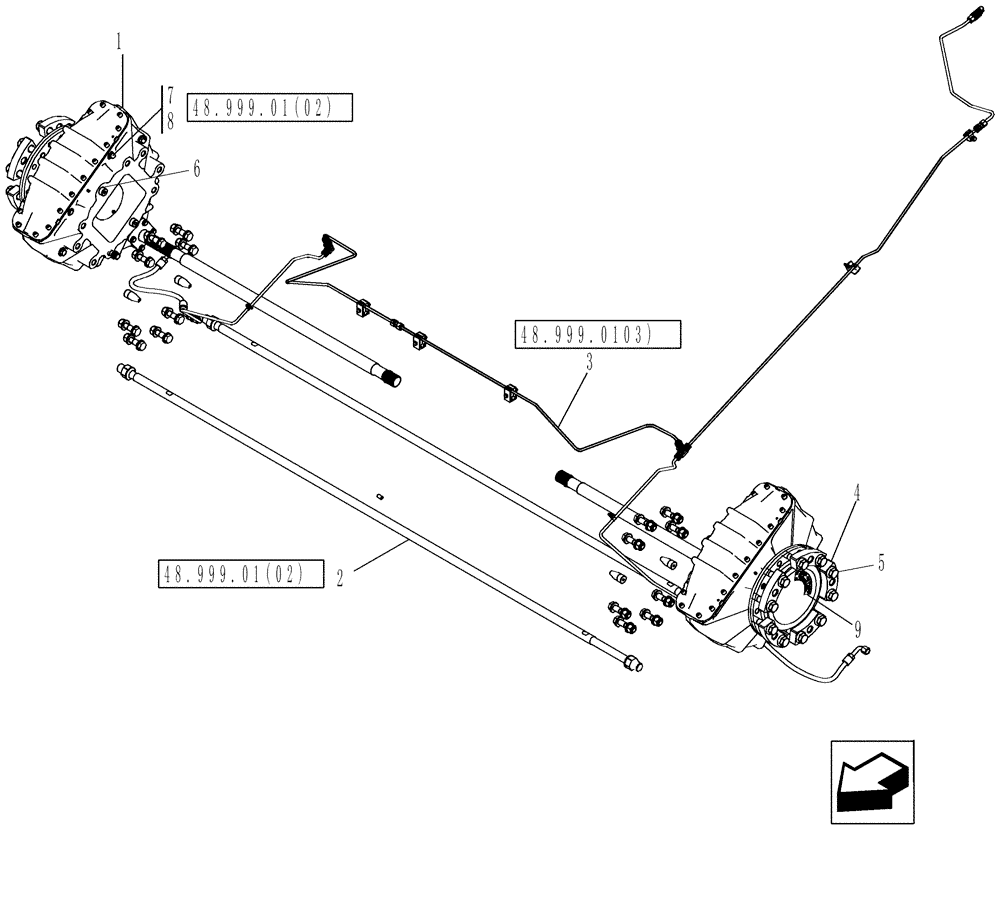 1
7
8
48.999.01(02)
6
48.999.0103)
3
4
5
9
48.999.01(02)
2