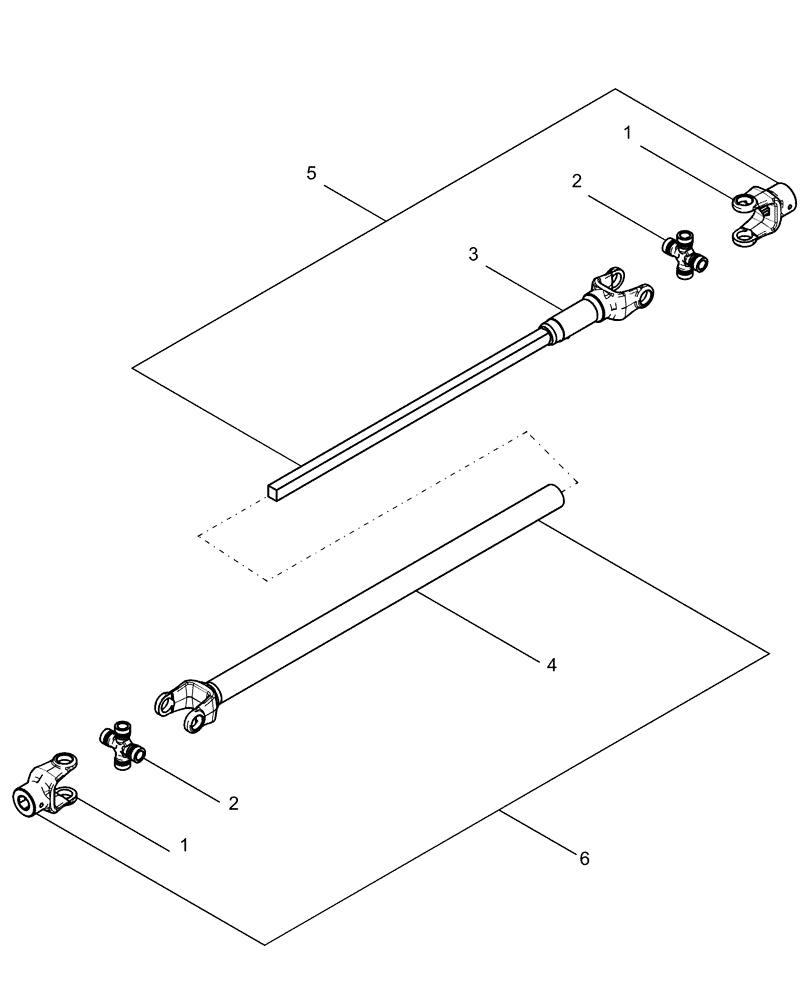 1
5
2
3
4
2
1
6