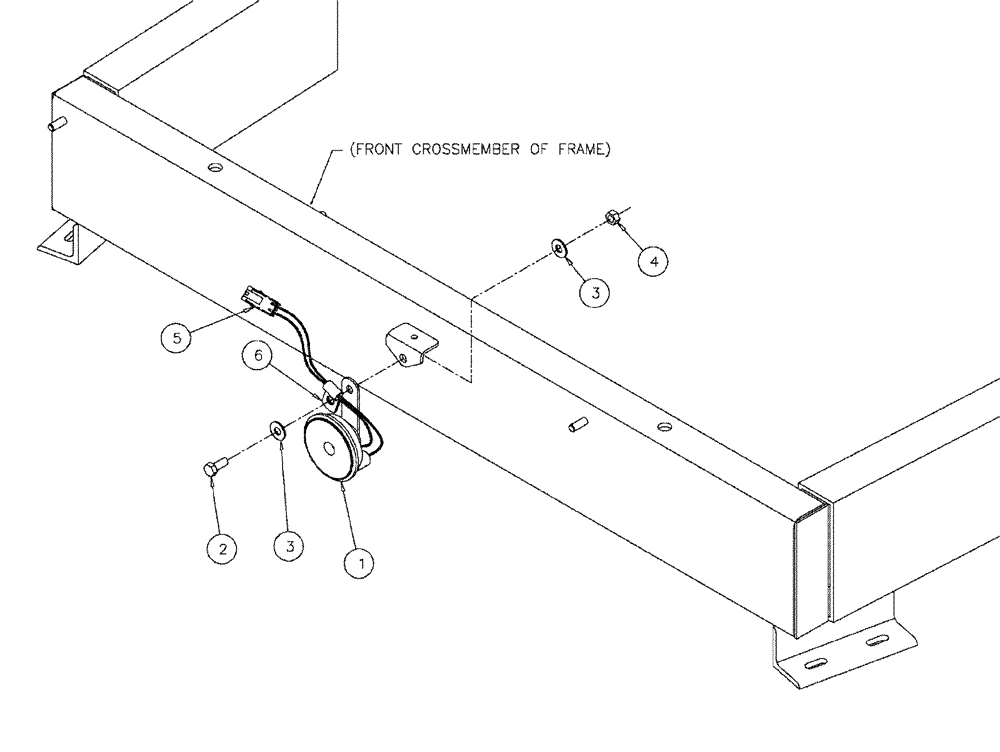 (FRONT CROSSMEMBER OF FRAME)

4

3

5

6

2

3

1