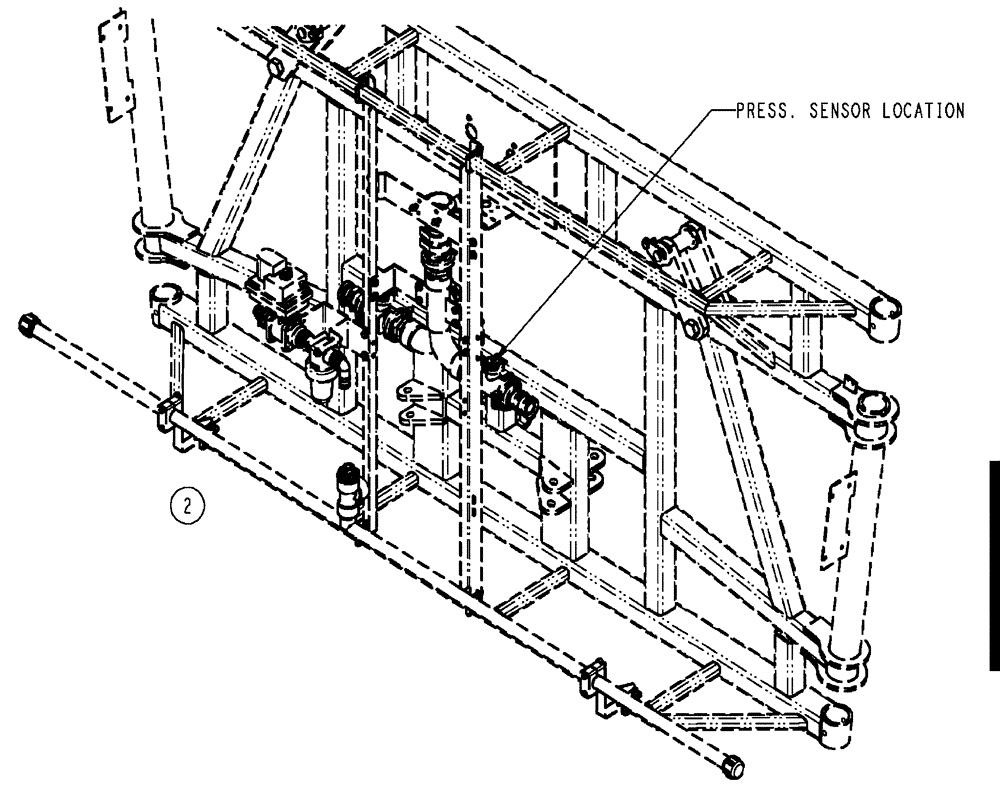 PRESS. SENSOR LOCATION

2