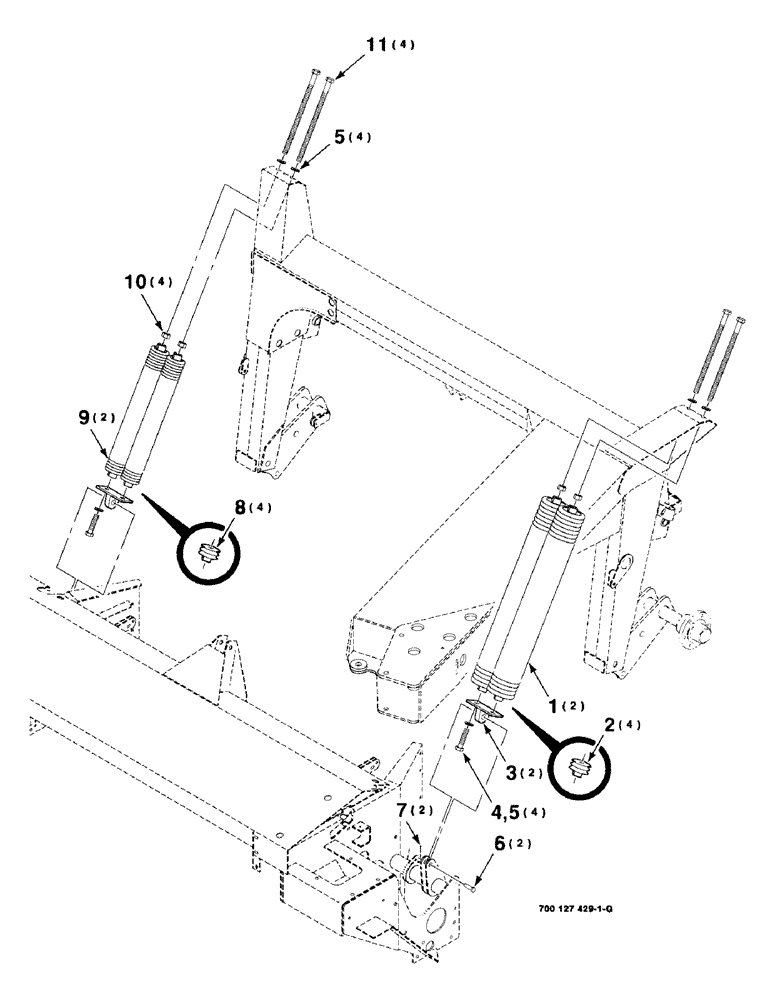 11(4)
5(4)
10(4)
9(2)
8(4)
1(2)
2(4)
3(2)
4,5(4)
7(2)
6(2)
700 127 429-1-G