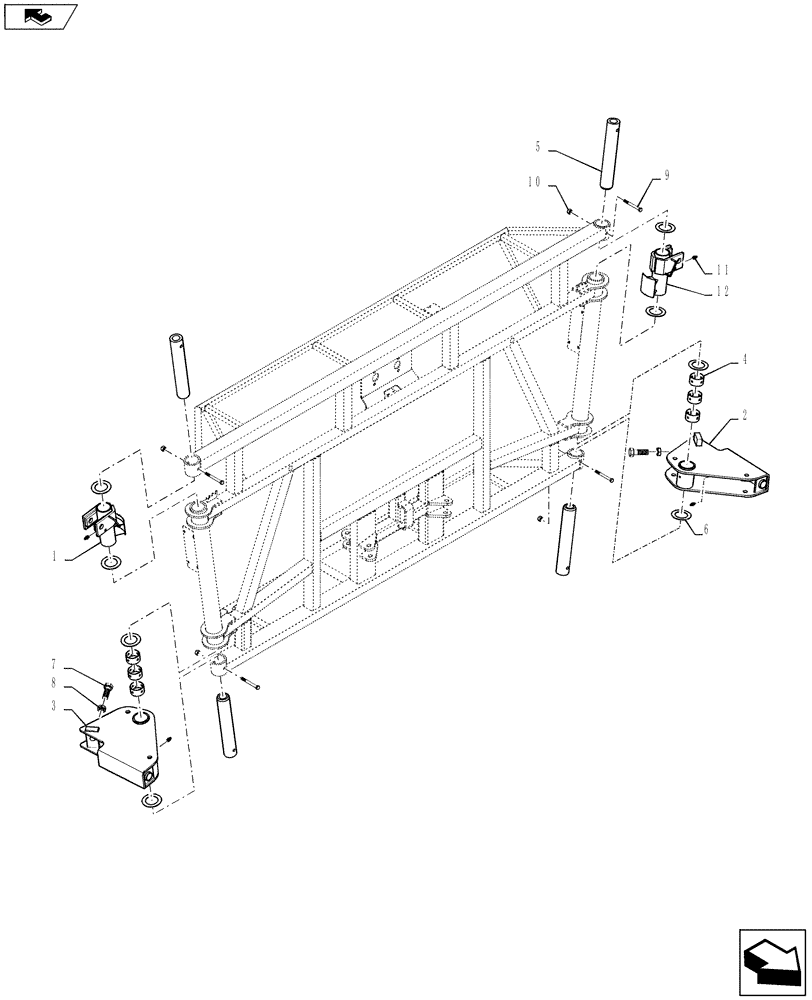 5
10
9
11
12
4
2
6
1
7
8
3