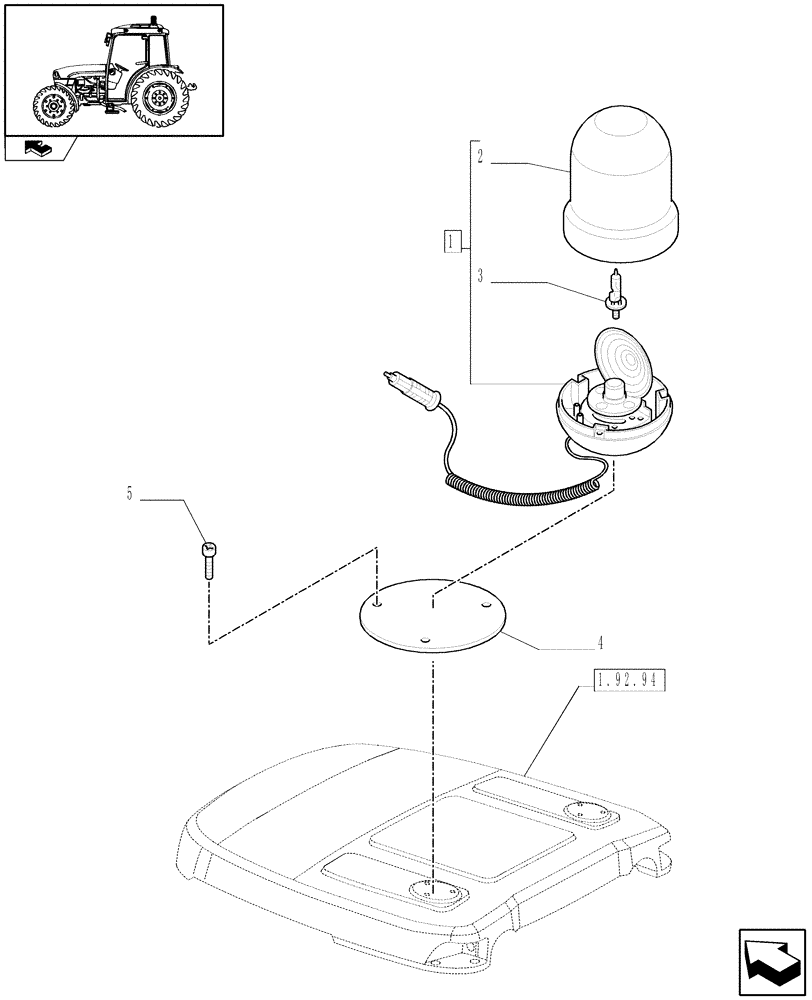 2
1
3
5
4
1.92.94