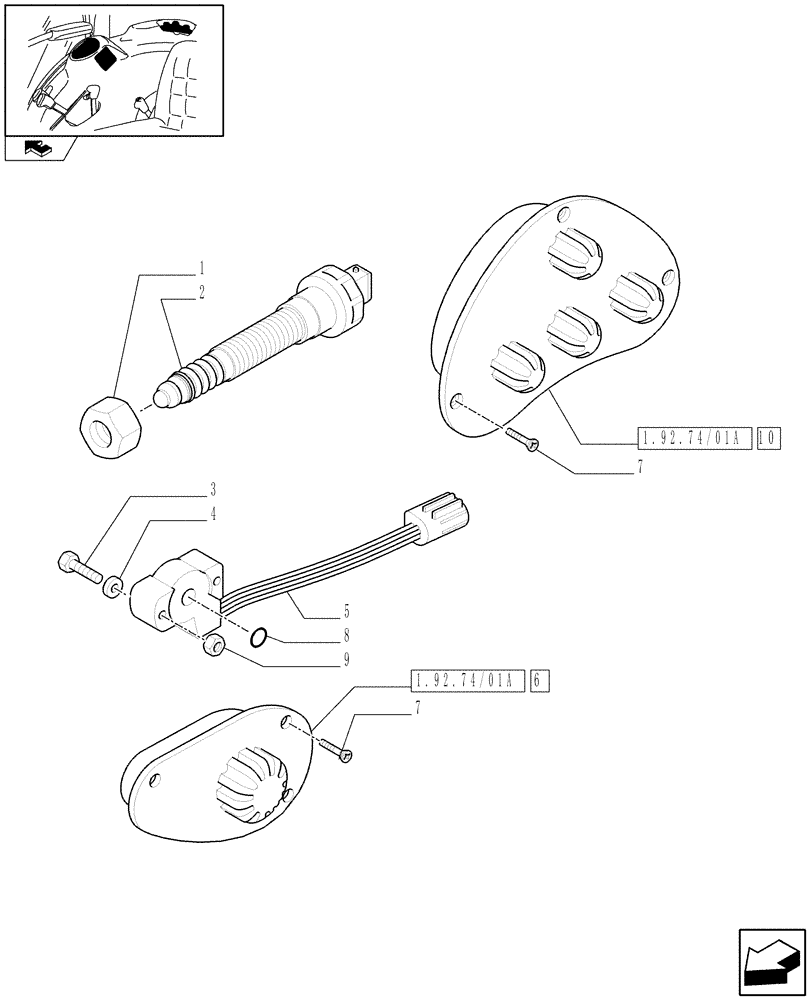 1
2
1.92.74/01A 10
7
3
4
5
8
9
1.92.74/01A 6
7