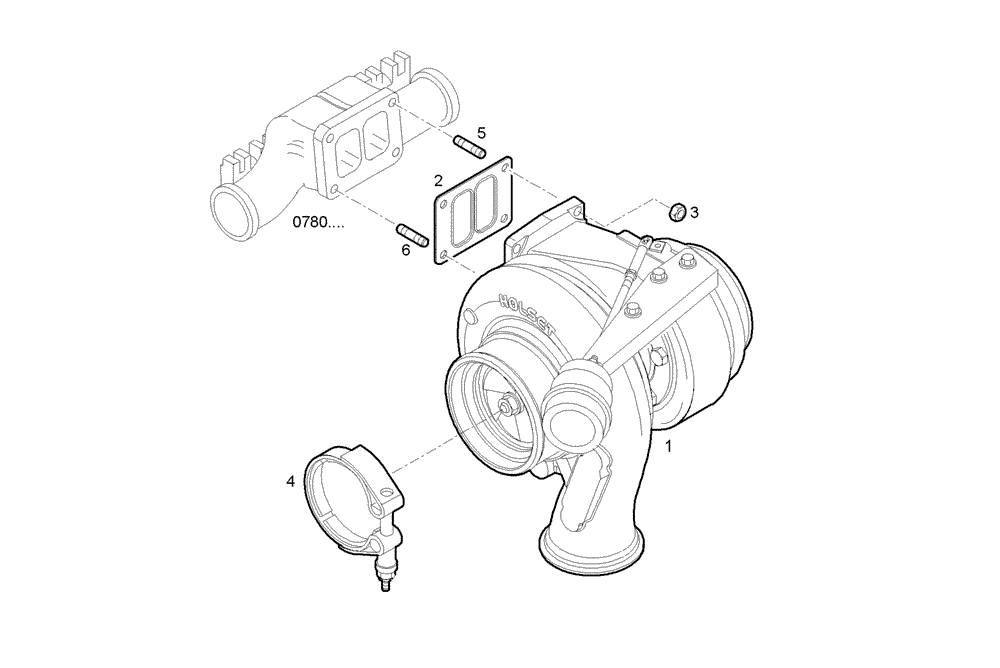 5
2
3
0780....
6
HOLSET
1
4