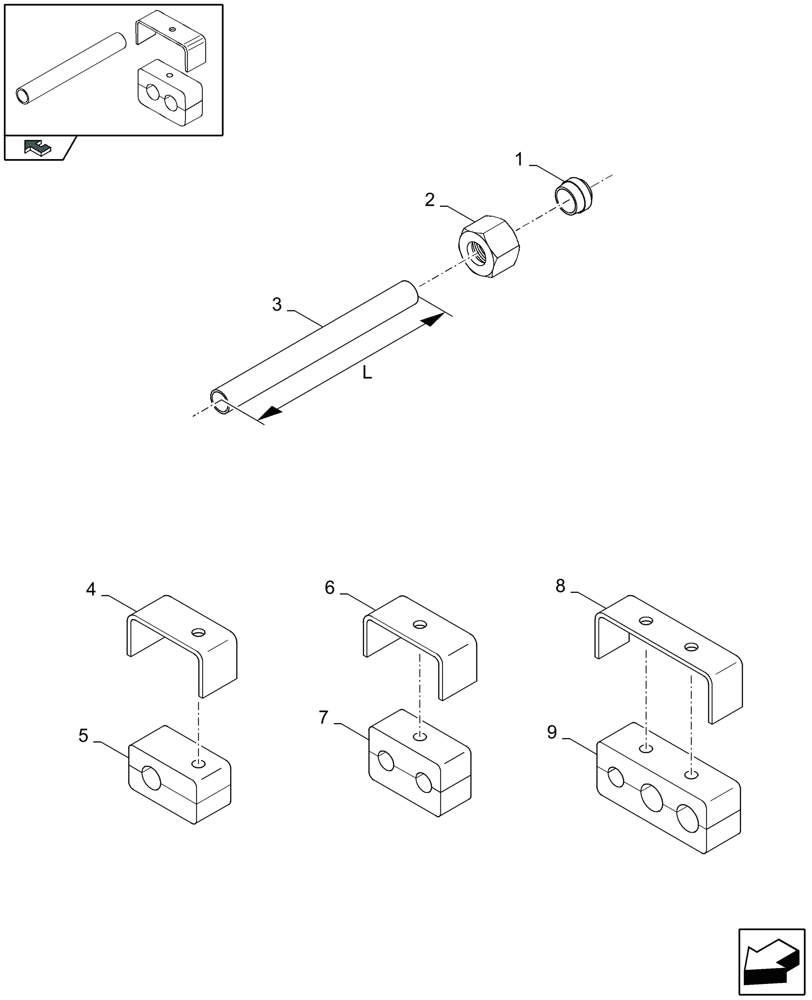 1
2
3
L
4
5
6
7
8
9