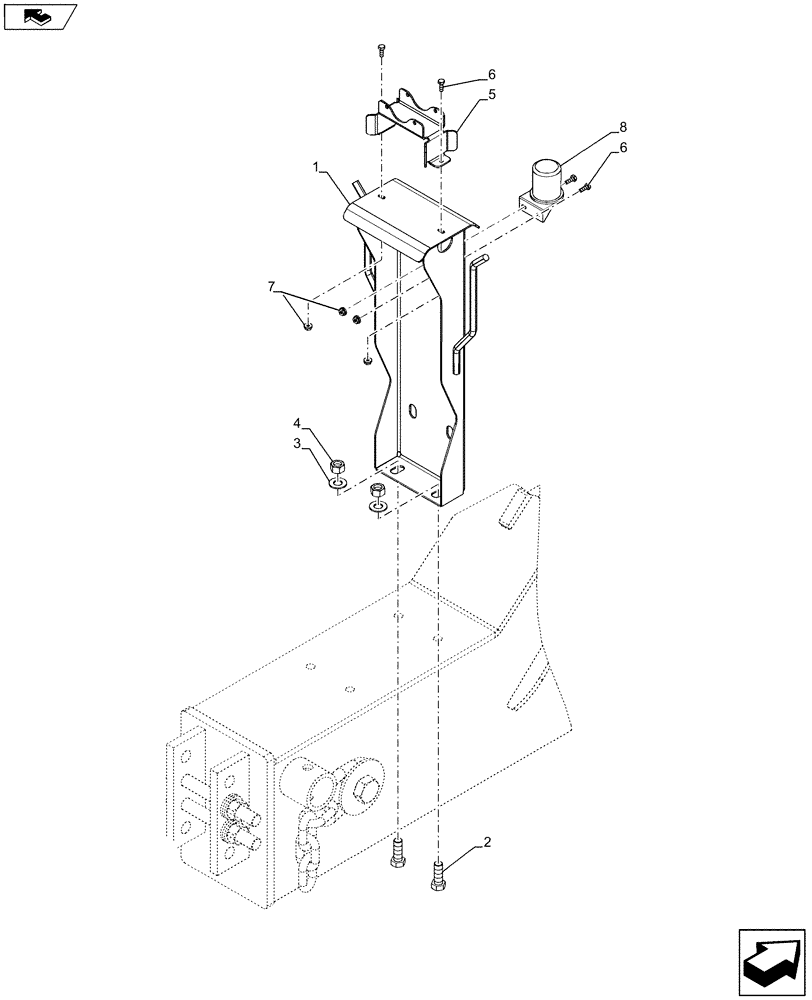 6
5
8
6
1
7
4
3
2