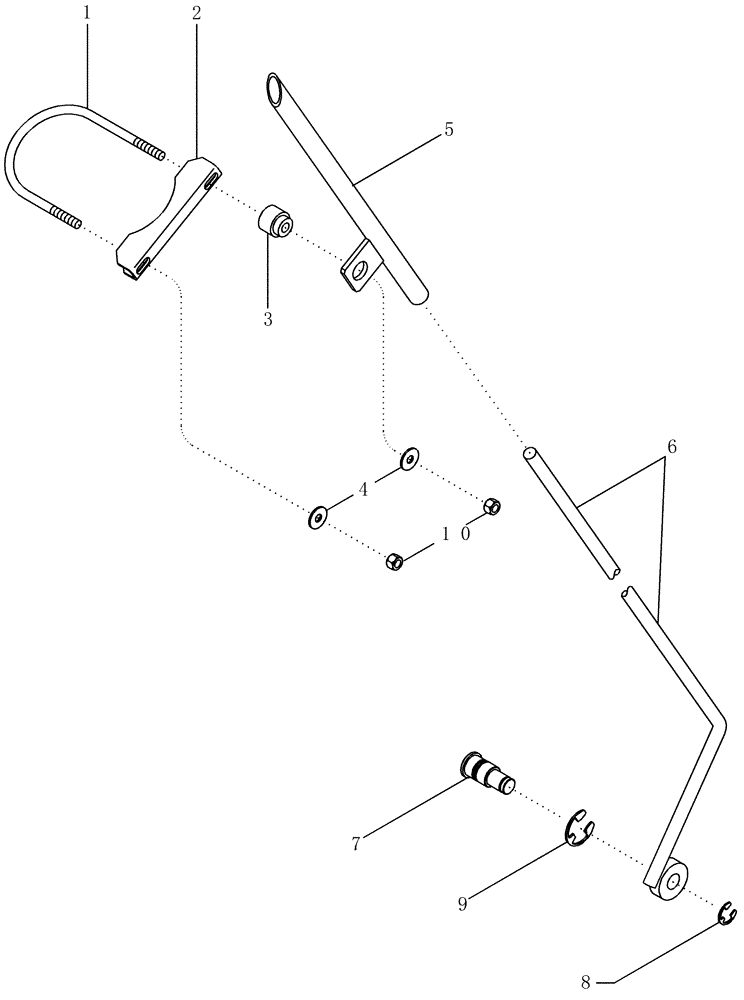 1
2
5
3
6
4
10
7
9
8