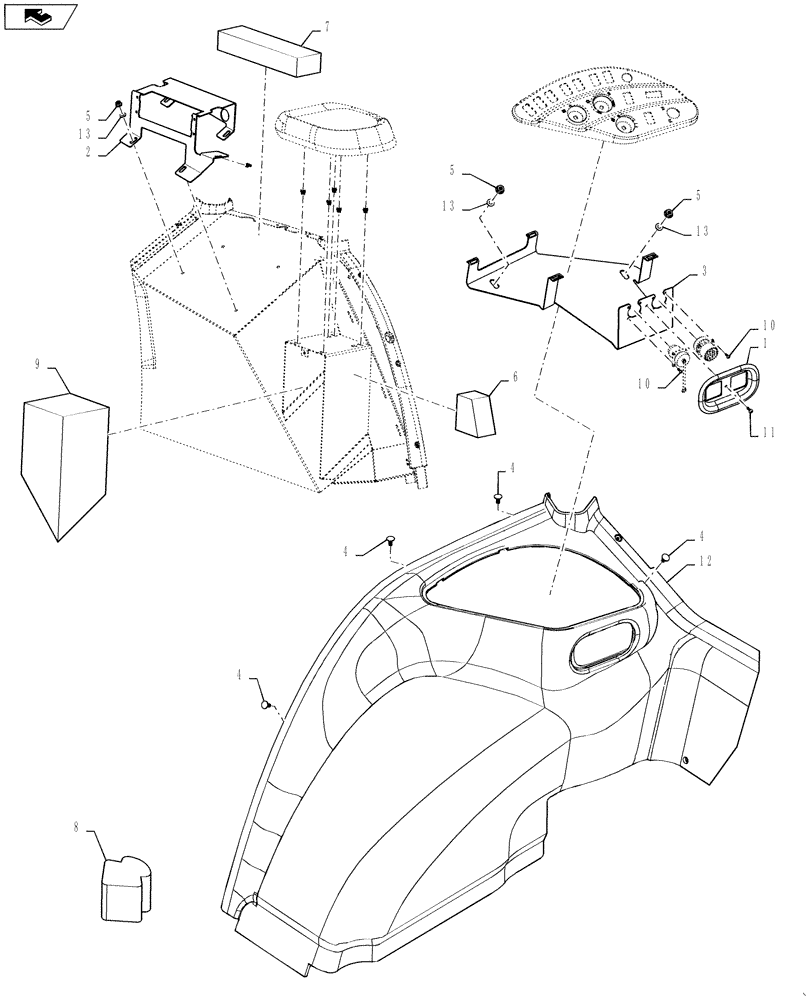 7
5
13
2
5
13
5
13
3
10
1
10
11
9
6
4
4
4
12
4
8